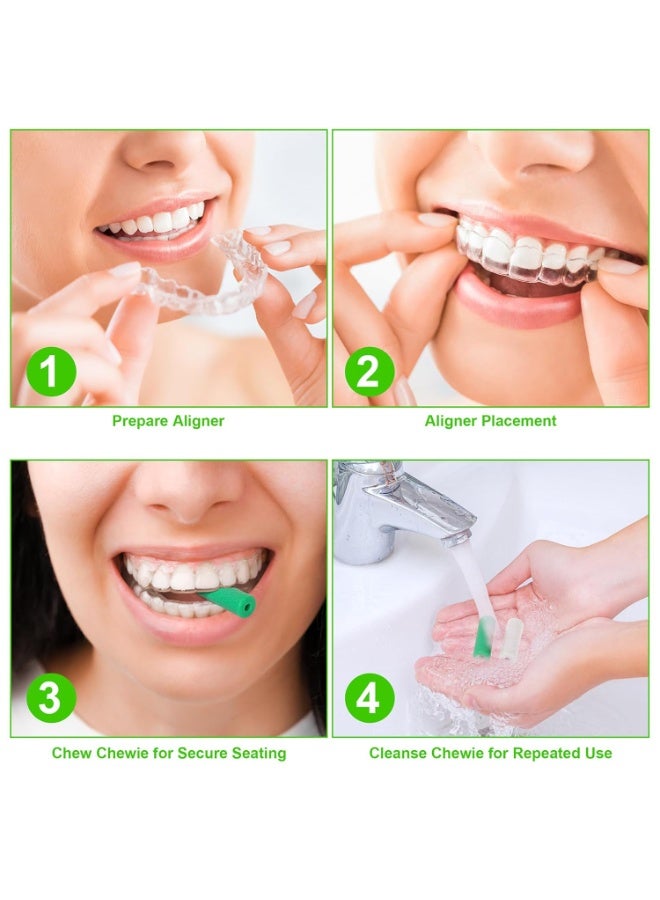 1

Prepare Aligner

2

Aligner Placement

3

Chew Chewie for Secure Seating

4

Cleanse Chewie for Repeated Use