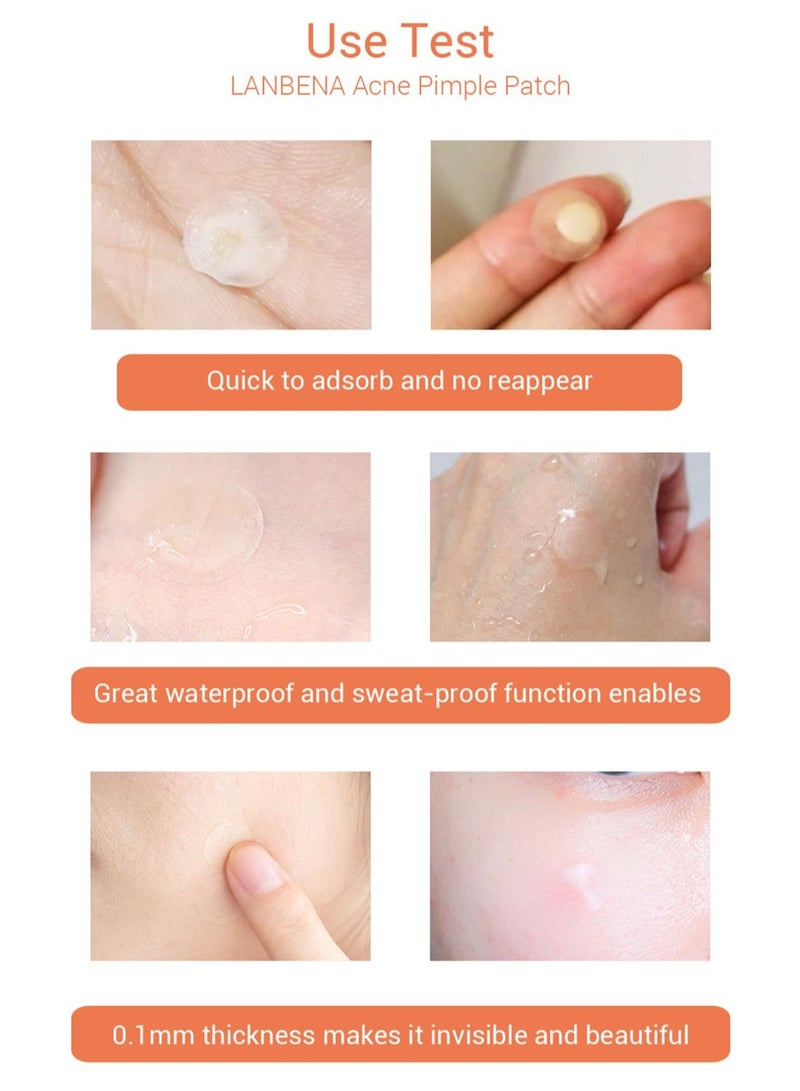 Use Test
LANBENA Acne Pimple Patch

Quick to adsorb and no reappear

Great waterproof and sweat-proof function enables

0.1mm thickness makes it invisible and beautiful