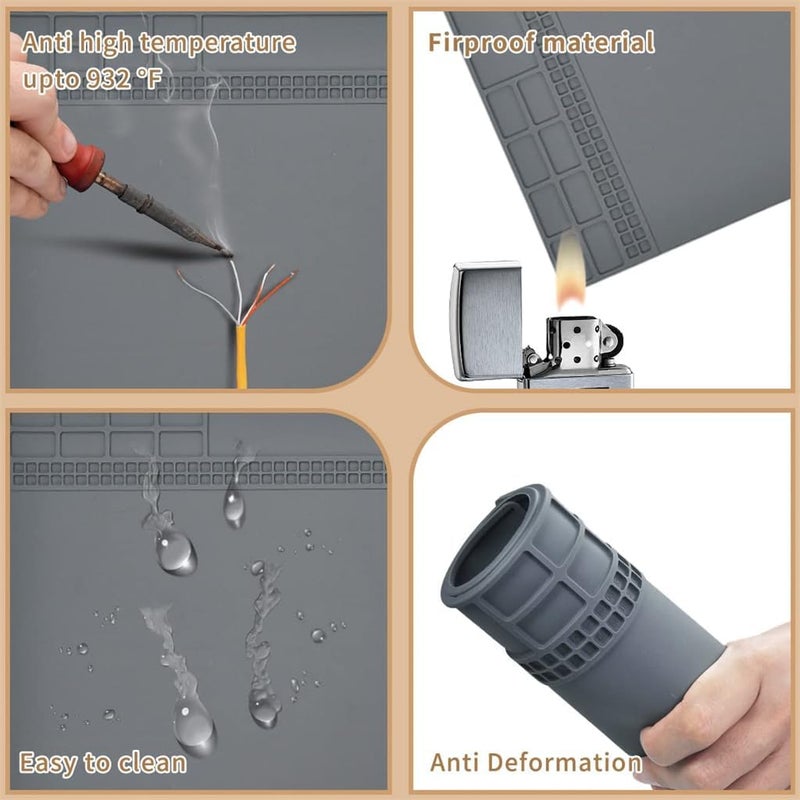 Anti high temperature upto 932 °F

Firproof material

Easy to clean

Anti Deformation