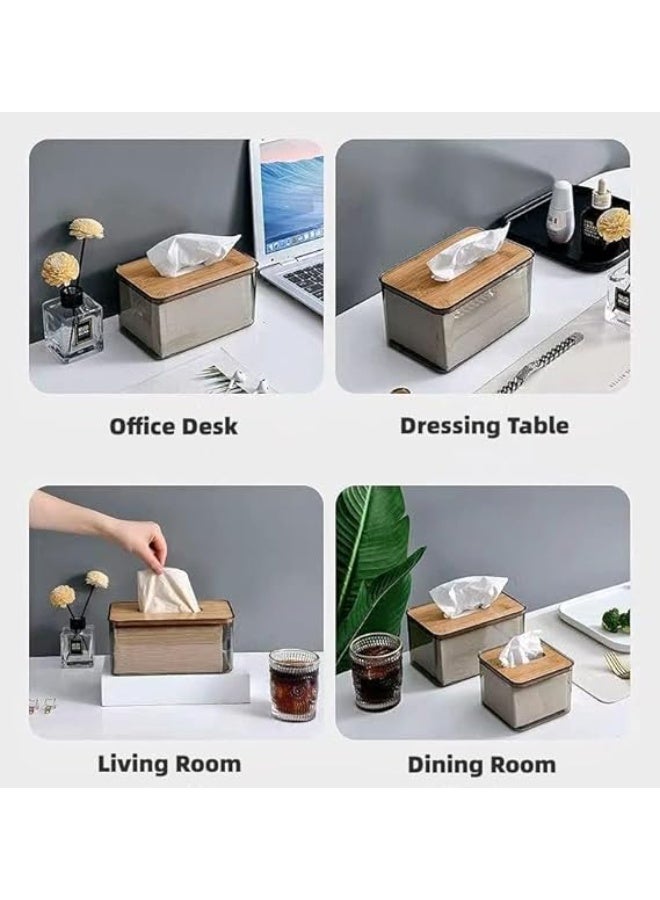 Office Desk

Dressing Table

Living Room

Dining Room