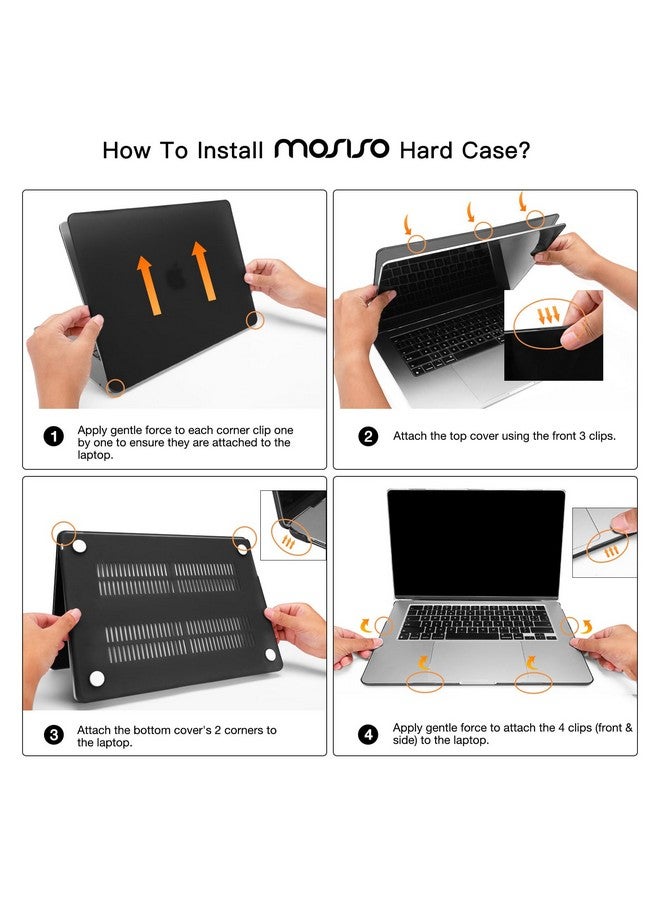 How To Install MOSISO Hard Case?

1 Apply gentle force to each corner clip one by one to ensure they are attached to the laptop.

2 Attach the top cover using the front 3 clips.

3 Attach the bottom cover's 2 corners to the laptop.

4 Apply gentle force to attach the 4 clips (front & side) to the laptop.