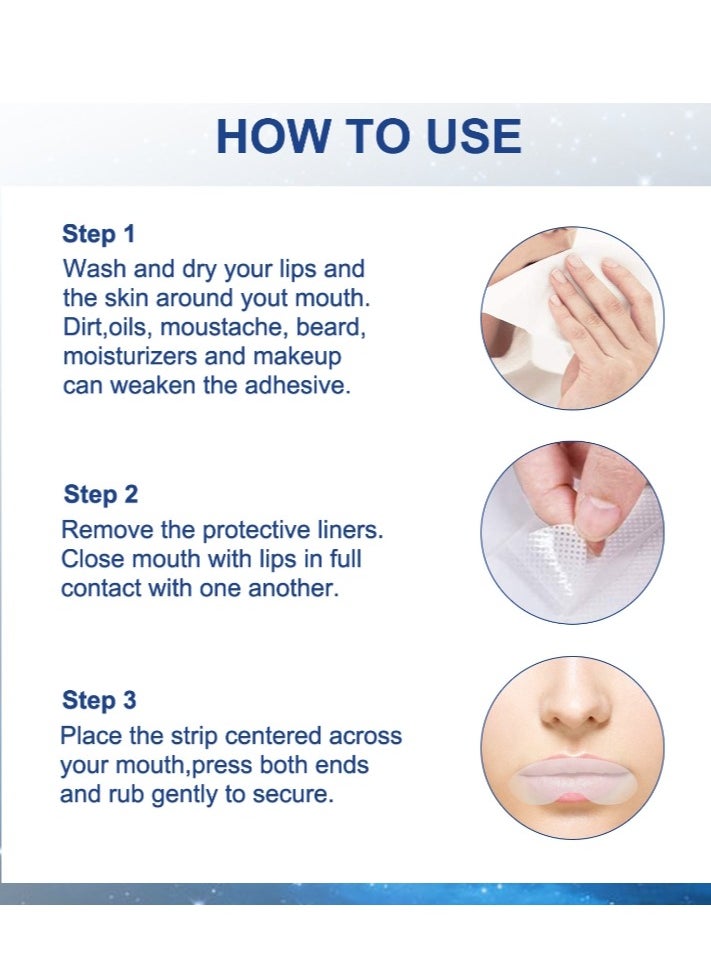 HOW TO USE

Step 1
Wash and dry your lips and the skin around yout mouth. Dirt,oils, moustache, beard, moisturizers and makeup can weaken the adhesive.

Step 2
Remove the protective liners. Close mouth with lips in full contact with one another.

Step 3
Place the strip centered across your mouth,press both ends and rub gently to secure.