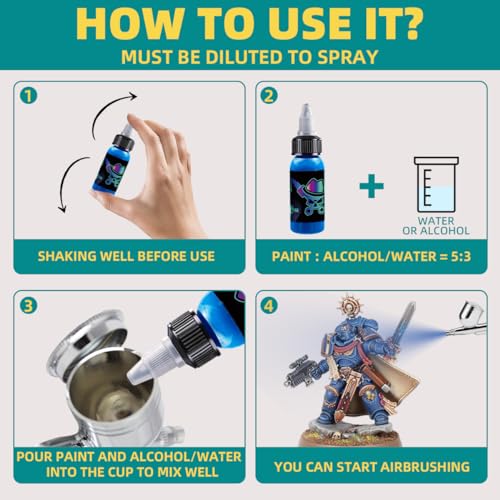 HOW TO USE IT?
MUST BE DILUTED TO SPRAY

1

SHAKING WELL BEFORE USE

2

WATER
OR ALCOHOL

PAINT : ALCOHOL/WATER = 5:3

3

POUR PAINT AND ALCOHOL/WATER INTO THE CUP TO MIX WELL

4

YOU CAN START AIRBRUSHING