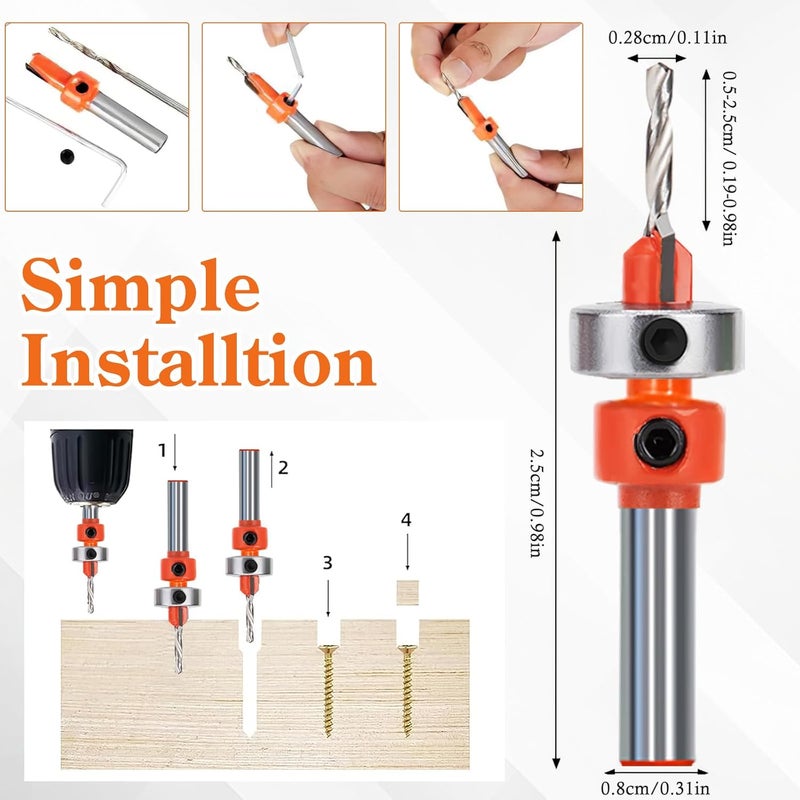 0.28cm/0.11in

0.5-2.5cm/ 0.19-0.98in

Simple Installtion

2.5cm/0.98in

1

2

3

4

0.8cm/0.31in