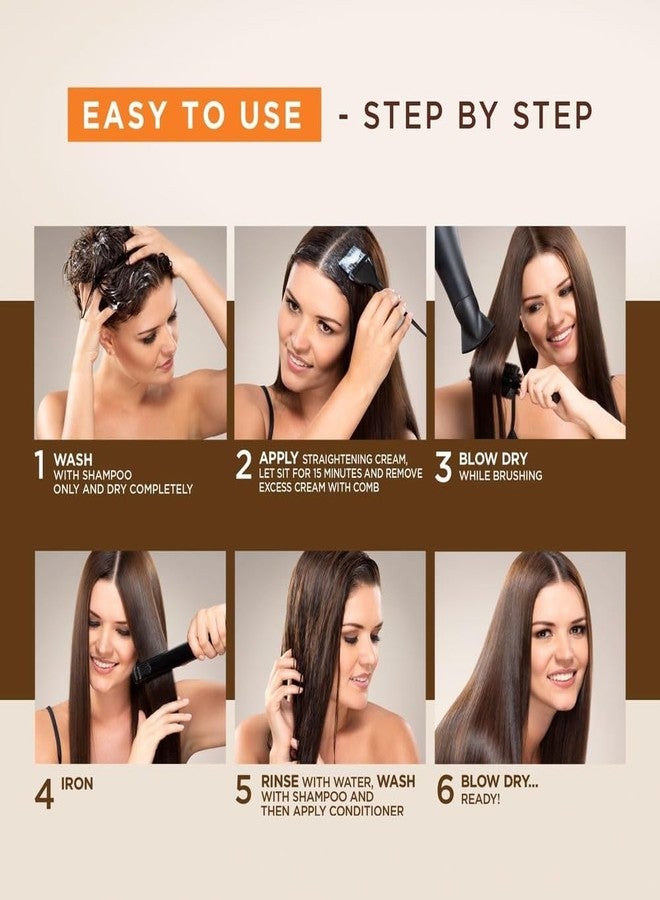 EASY TO USE - STEP BY STEP

1 WASH WITH SHAMPOO ONLY AND DRY COMPLETELY

2 APPLY STRAIGHTENING CREAM, LET SIT FOR 15 MINUTES AND REMOVE EXCESS CREAM WITH COMB

3 BLOW DRY WHILE BRUSHING

4 IRON

5 RINSE WITH WATER, WASH WITH SHAMPOO AND THEN APPLY CONDITIONER

6 BLOW DRY... READY!