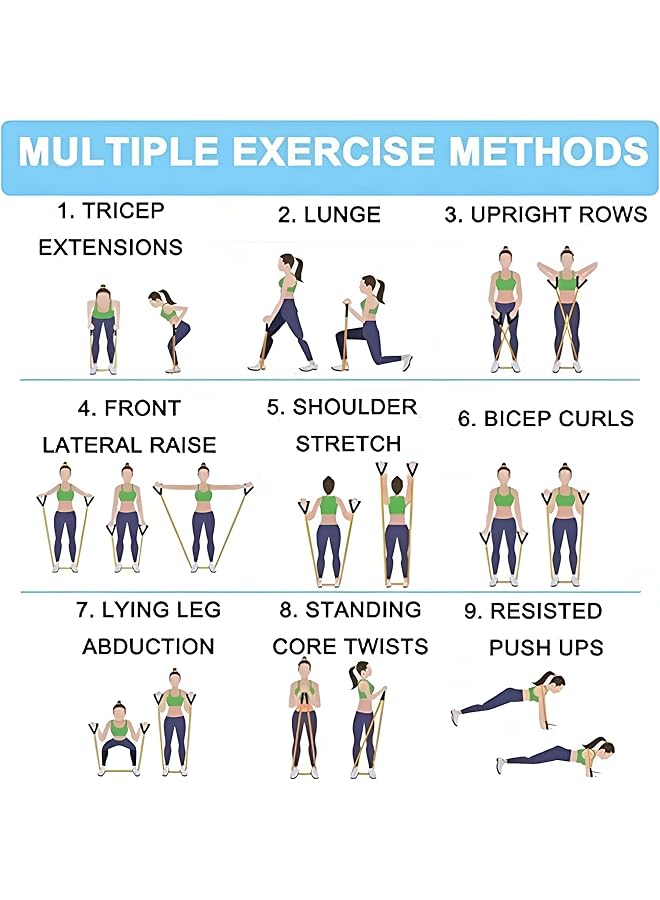 MULTIPLE EXERCISE METHODS

1. TRICEP EXTENSIONS

2. LUNGE

3. UPRIGHT ROWS

4. FRONT LATERAL RAISE

5. SHOULDER STRETCH

6. BICEP CURLS

7. LYING LEG ABDUCTION

8. STANDING CORE TWISTS

9. RESISTED PUSH UPS