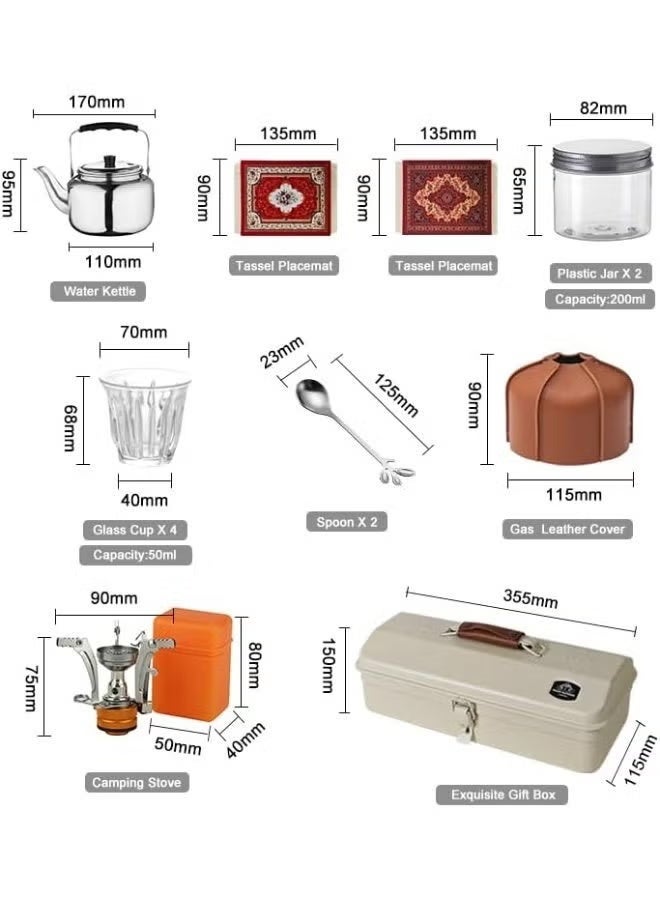 170mm
95mm
110mm
Water Kettle

135mm
90mm
Tassel Placemat

135mm
90mm
Tassel Placemat

82mm
65mm
Plastic Jar X 2
Capacity:200ml

70mm
68mm
40mm
Glass Cup X 4
Capacity:50ml

23mm
125mm
Spoon X 2

90mm
115mm
Gas Leather Cover

90mm
75mm
80mm
50mm
40mm
Camping Stove

355mm
150mm
115mm
Exquisite Gift Box