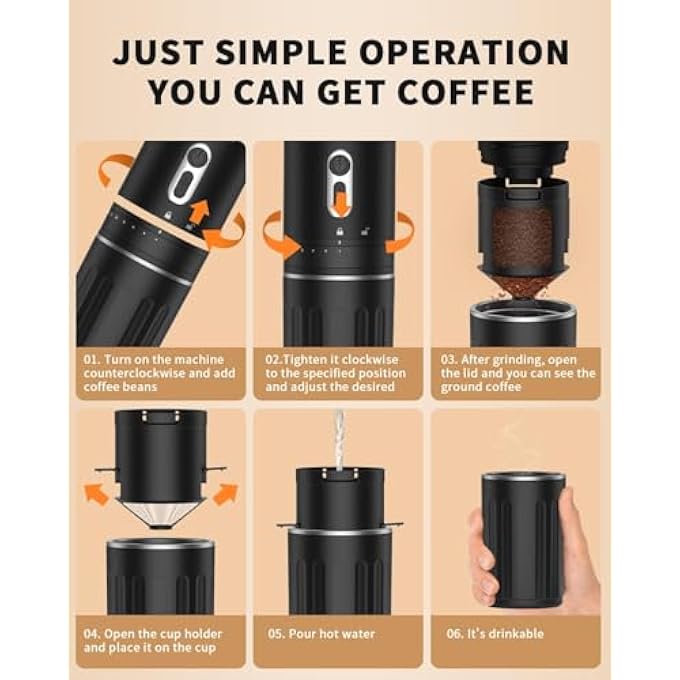 JUST SIMPLE OPERATION YOU CAN GET COFFEE

01. Turn on the machine counterclockwise and add coffee beans

02.Tighten it clockwise to the specified position and adjust the desired

03. After grinding, open the lid and you can see the ground coffee

04. Open the cup holder and place it on the cup

05. Pour hot water

06. It's drinkable