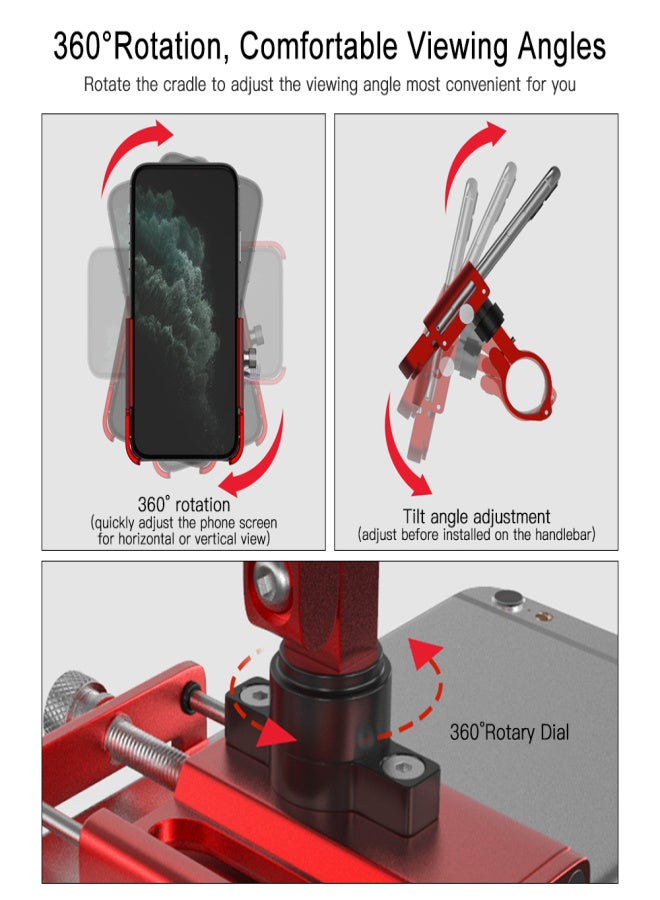 360°Rotation, Comfortable Viewing Angles

Rotate the cradle to adjust the viewing angle most convenient for you

360° rotation
(quickly adjust the phone screen for horizontal or vertical view)

Tilt angle adjustment
(adjust before installed on the handlebar)

360°Rotary Dial