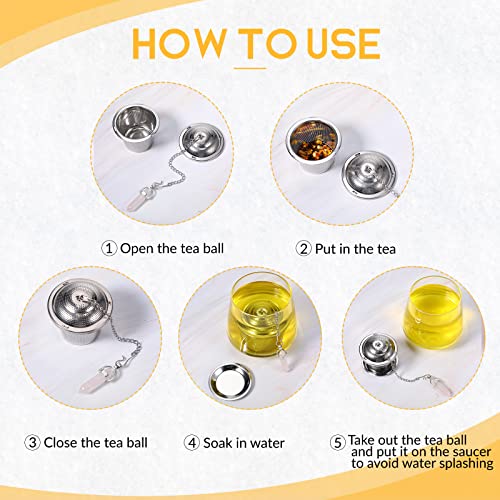 HOW TO USE

① Open the tea ball

② Put in the tea

③ Close the tea ball

④ Soak in water

⑤ Take out the tea ball and put it on the saucer to avoid water splashing