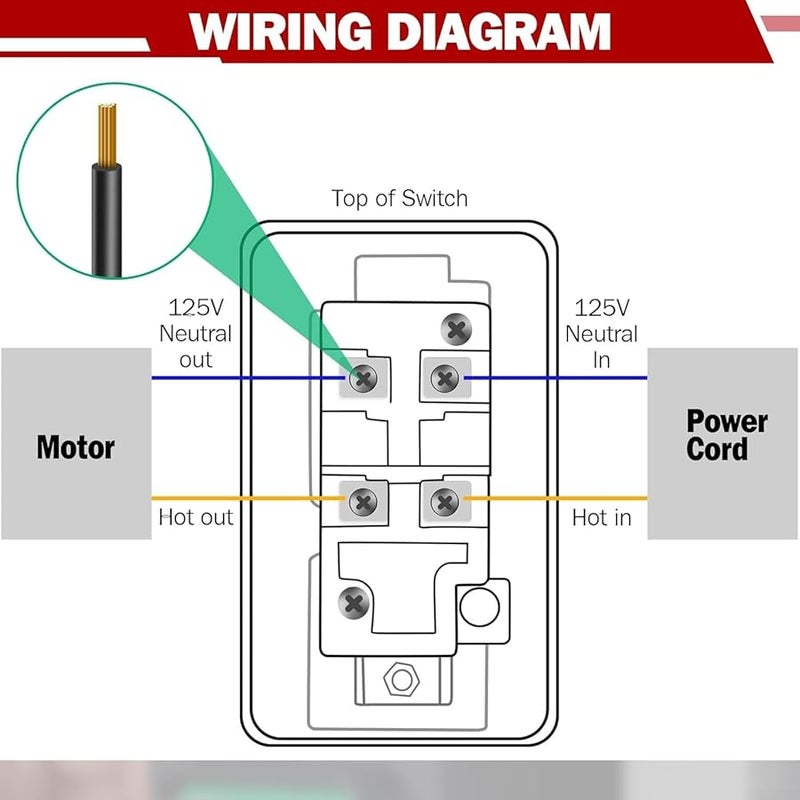 WIRING DIAGRAM

Top of Switch

125V
Neutral
out

125V
Neutral
In

Motor

Power
Cord

Hot out

Hot in