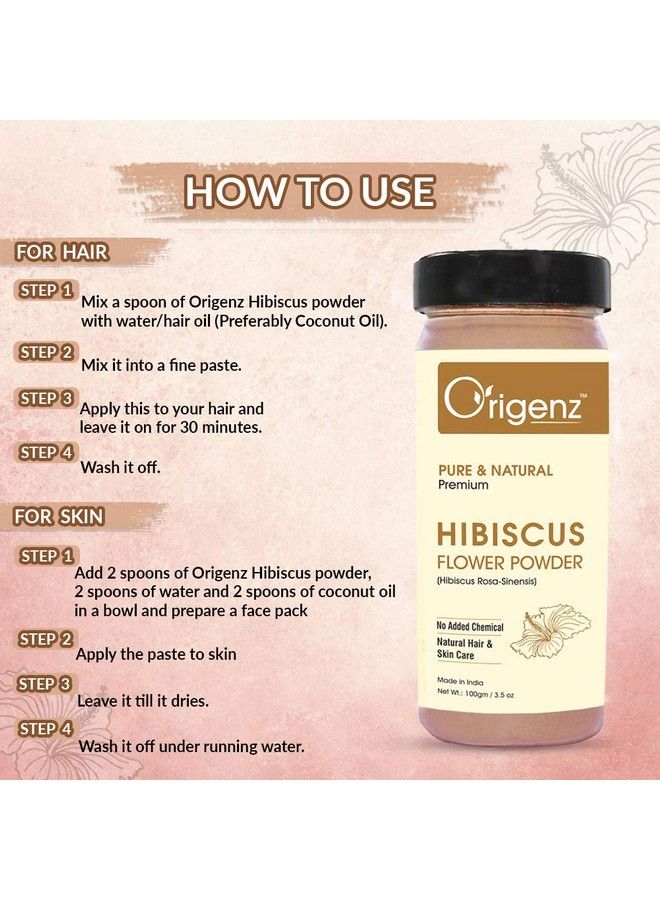 HOW TO USE

FOR HAIR

STEP 1 Mix a spoon of Origenz Hibiscus powder with water/hair oil (Preferably Coconut Oil).

STEP 2 Mix it into a fine paste.

STEP 3 Apply this to your hair and leave it on for 30 minutes.

STEP 4 Wash it off.

FOR SKIN

STEP 1 Add 2 spoons of Origenz Hibiscus powder, 2 spoons of water and 2 spoons of coconut oil in a bowl and prepare a face pack

STEP 2 Apply the paste to skin

STEP 3 Leave it till it dries.

STEP 4 Wash it off under running water.

Origenz™

PURE & NATURAL
Premium

HIBISCUS
FLOWER POWDER
(Hibiscus Rosa-Sinensis)

No Added Chemical
Natural Hair & Skin Care

Made in India
Net Wt.: 100gm / 3.5 oz