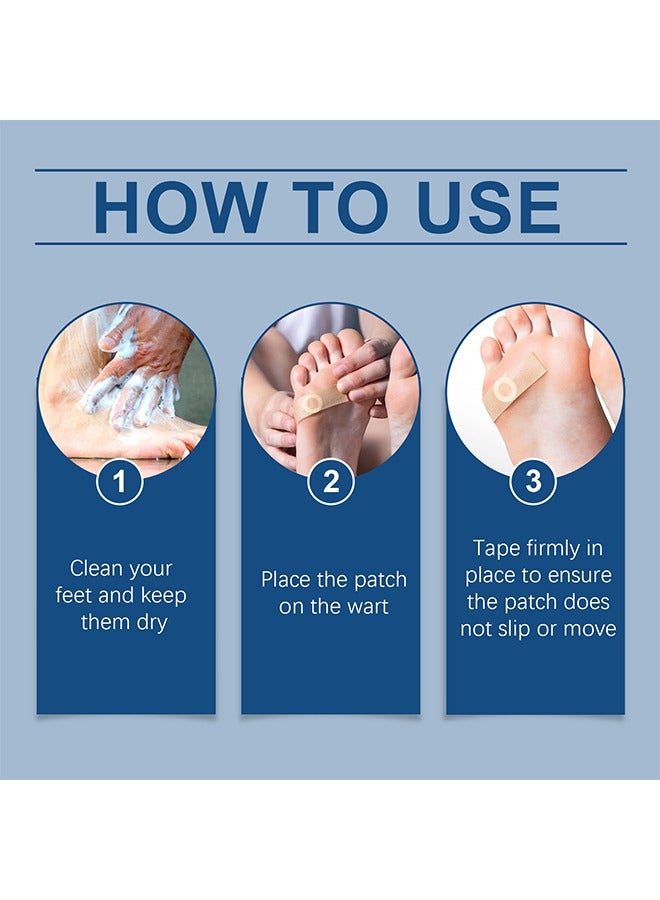 HOW TO USE

1

Clean your feet and keep them dry

2

Place the patch on the wart

3

Tape firmly in place to ensure the patch does not slip or move