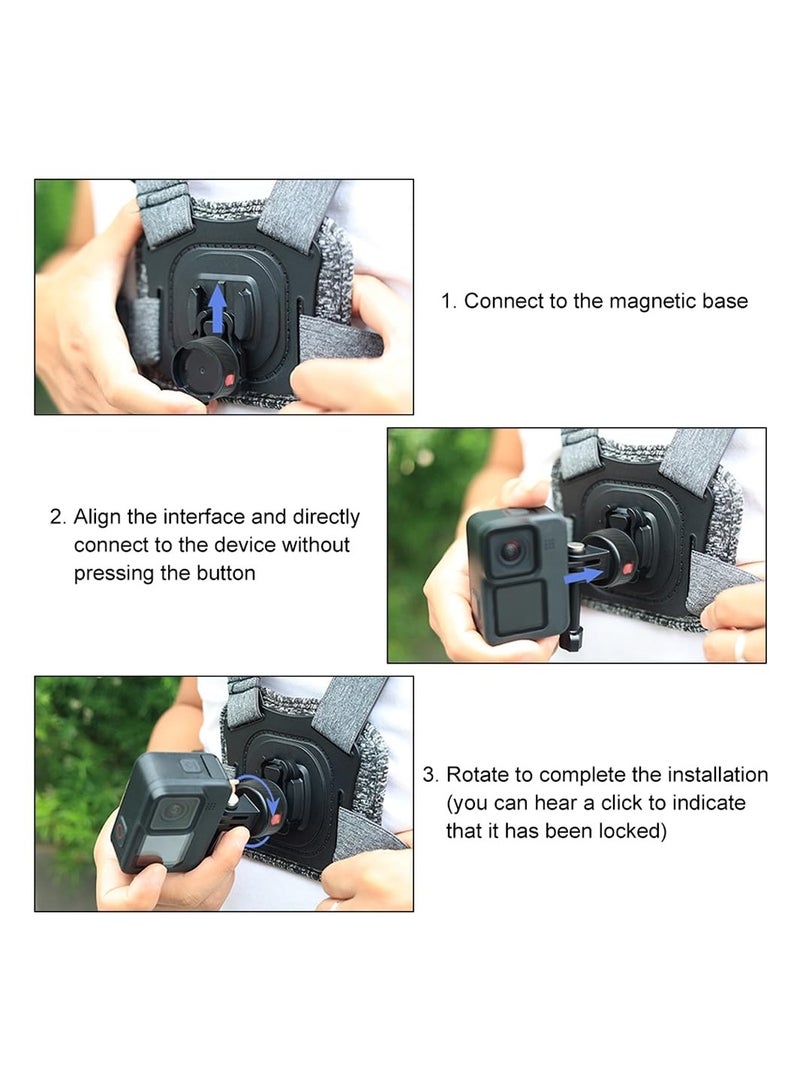 1. Connect to the magnetic base

2. Align the interface and directly connect to the device without pressing the button

3. Rotate to complete the installation (you can hear a click to indicate that it has been locked)