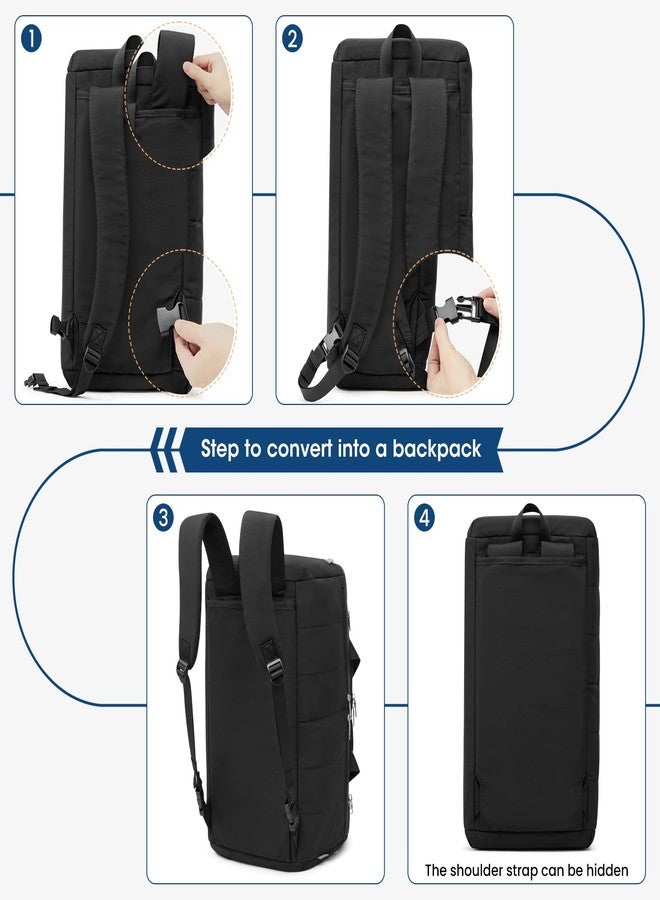 1

2

Step to convert into a backpack

3

4

The shoulder strap can be hidden