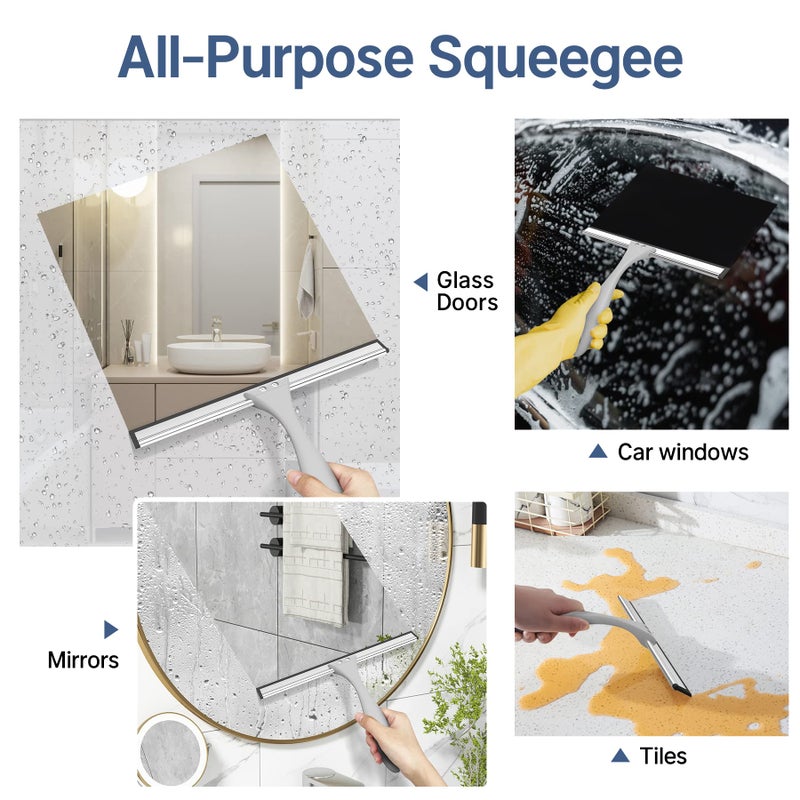 All-Purpose Squeegee

Glass Doors

Car windows

Mirrors

Tiles