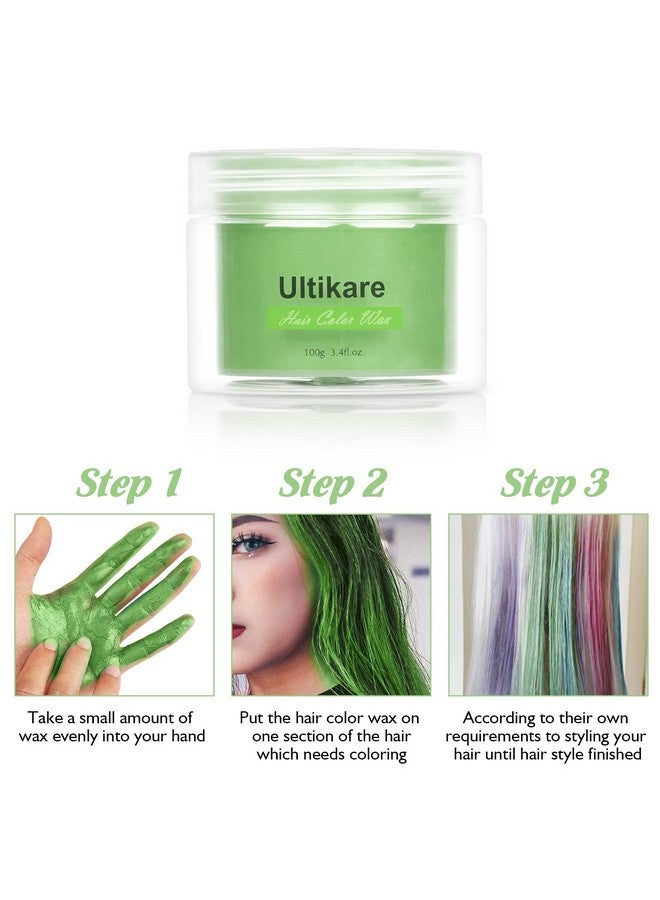 Ultikare
Hair Color Wax
100g 3.4fl.oz

Step 1

Take a small amount of wax evenly into your hand

Step 2

Put the hair color wax on one section of the hair which needs coloring

Step 3

According to their own requirements to styling your hair until hair style finished