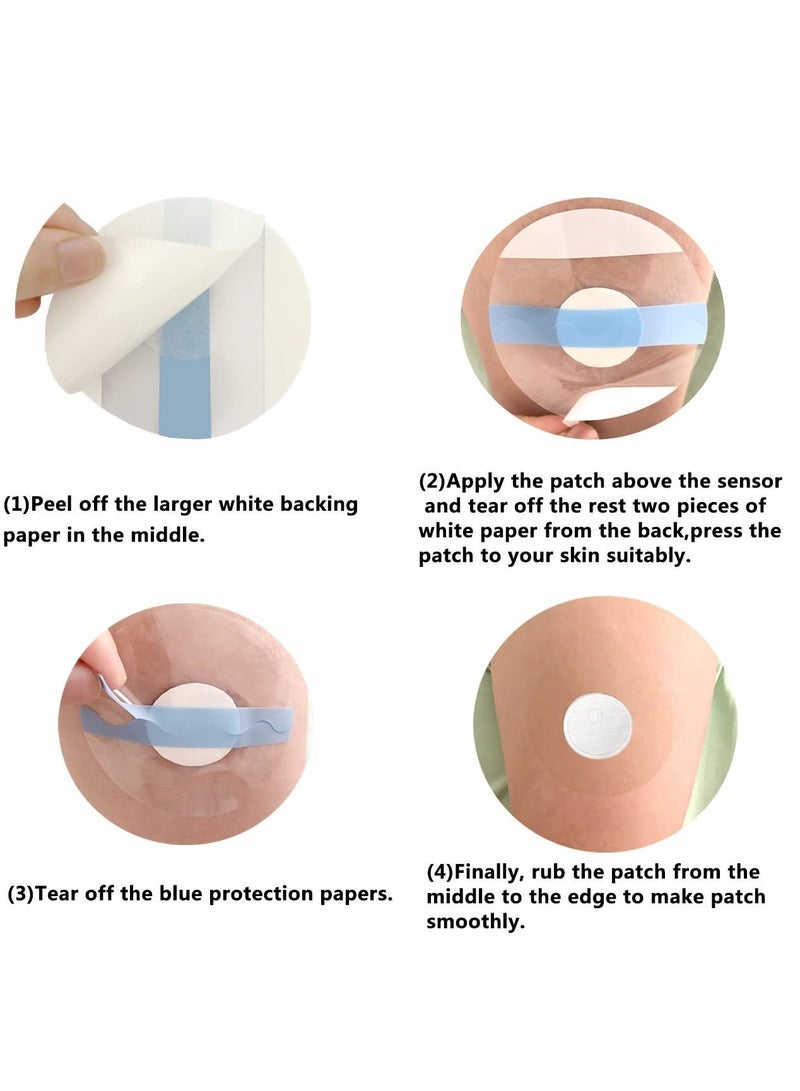 (1)Peel off the larger white backing paper in the middle.

(2)Apply the patch above the sensor and tear off the rest two pieces of white paper from the back,press the patch to your skin suitably.

(3)Tear off the blue protection papers.

(4)Finally, rub the patch from the middle to the edge to make patch smoothly.