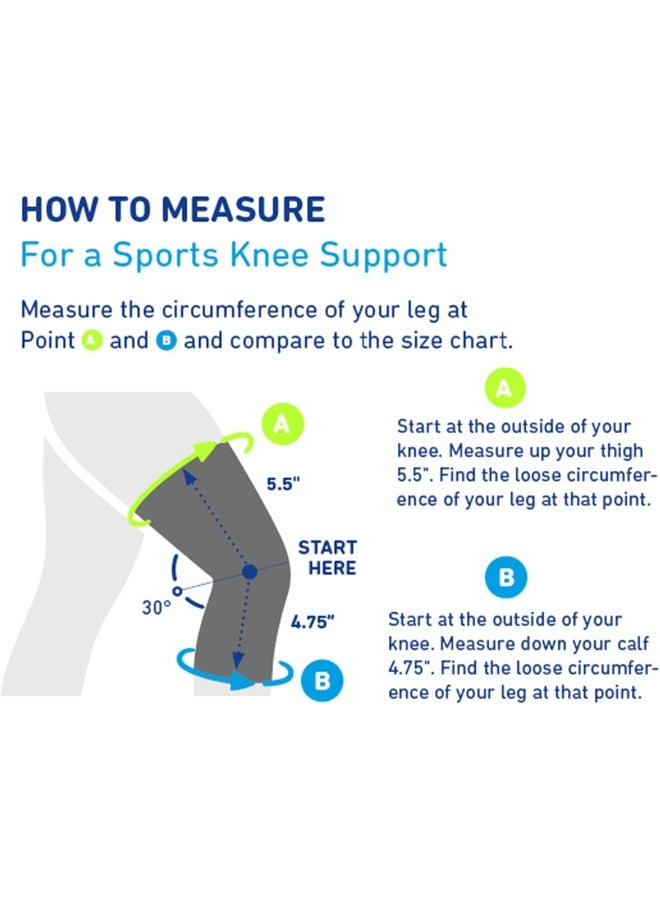 HOW TO MEASURE
For a Sports Knee Support

Measure the circumference of your leg at Point A and B and compare to the size chart.

A
5.5"
START HERE
30°
4.75"
B

A
Start at the outside of your knee. Measure up your thigh 5.5". Find the loose circumference of your leg at that point.

B
Start at the outside of your knee. Measure down your calf 4.75". Find the loose circumference of your leg at that point.