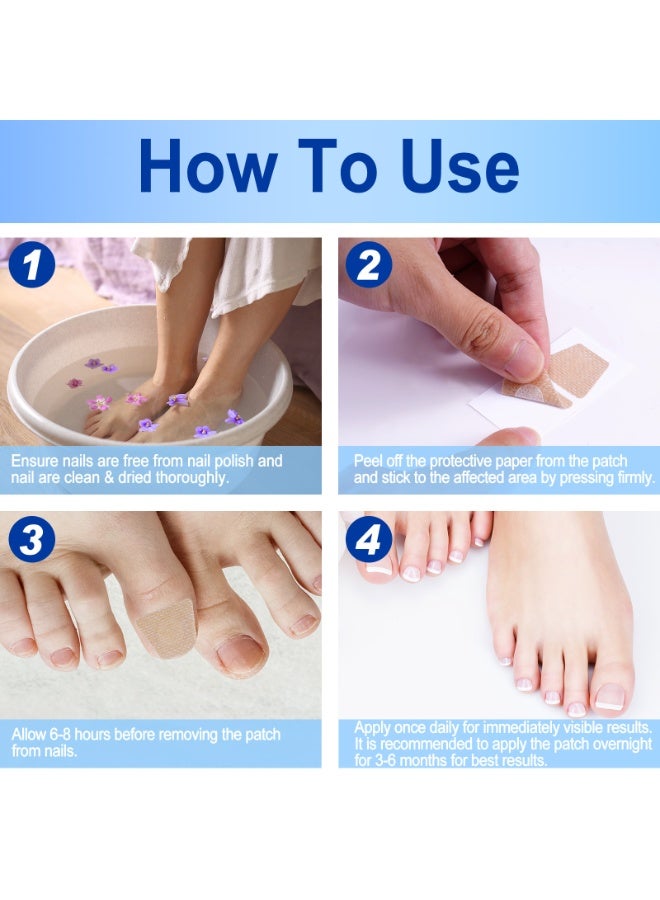 How To Use

1

Ensure nails are free from nail polish and nail are clean & dried thoroughly.

2

Peel off the protective paper from the patch and stick to the affected area by pressing firmly.

3

Allow 6-8 hours before removing the patch from nails.

4

Apply once daily for immediately visible results. It is recommended to apply the patch overnight for 3-6 months for best results.