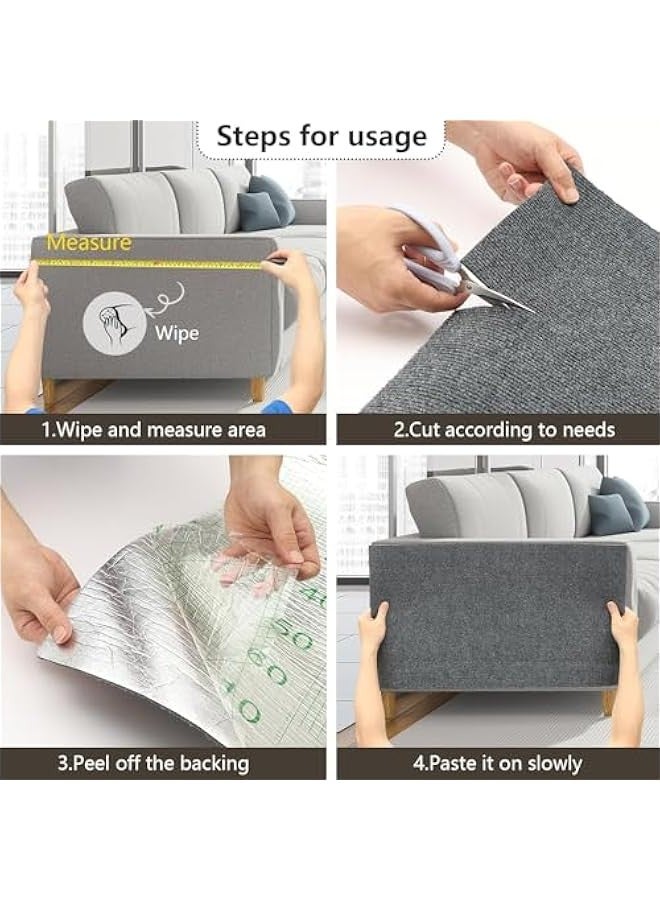 Steps for usage

Measure

Wipe

1.Wipe and measure area

2.Cut according to needs

40
50
60
40

3.Peel off the backing

4.Paste it on slowly