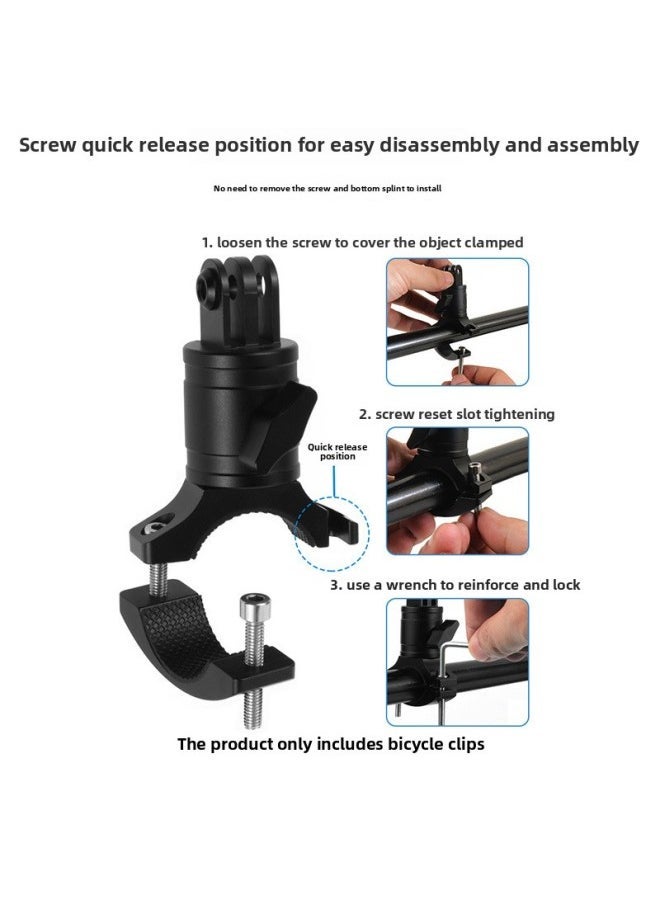 Screw quick release position for easy disassembly and assembly

No need to remove the screw and bottom splint to install

1. loosen the screw to cover the object clamped

2. screw reset slot tightening

Quick release position

3. use a wrench to reinforce and lock

The product only includes bicycle clips