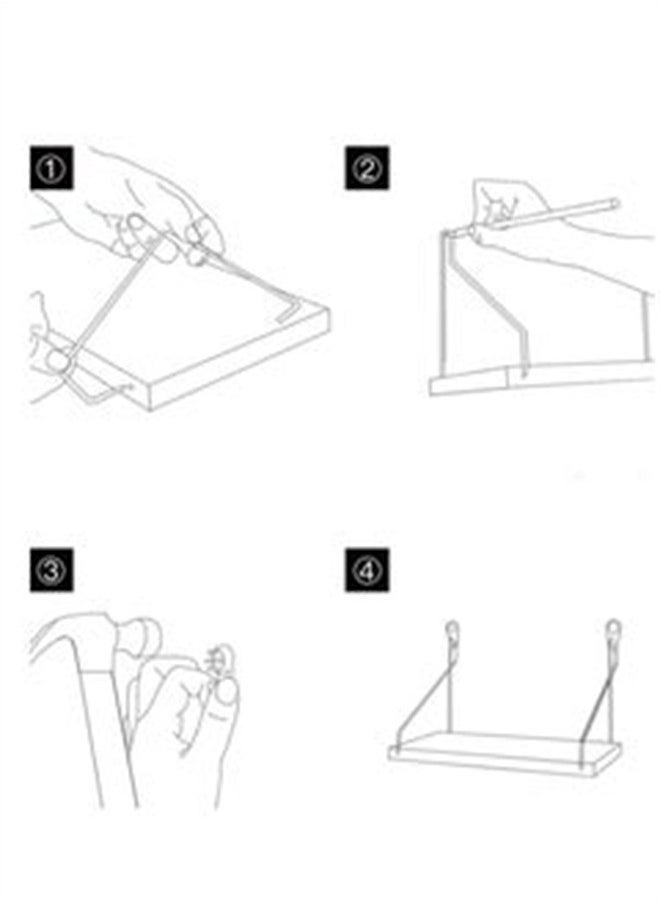 ①

②

③

④