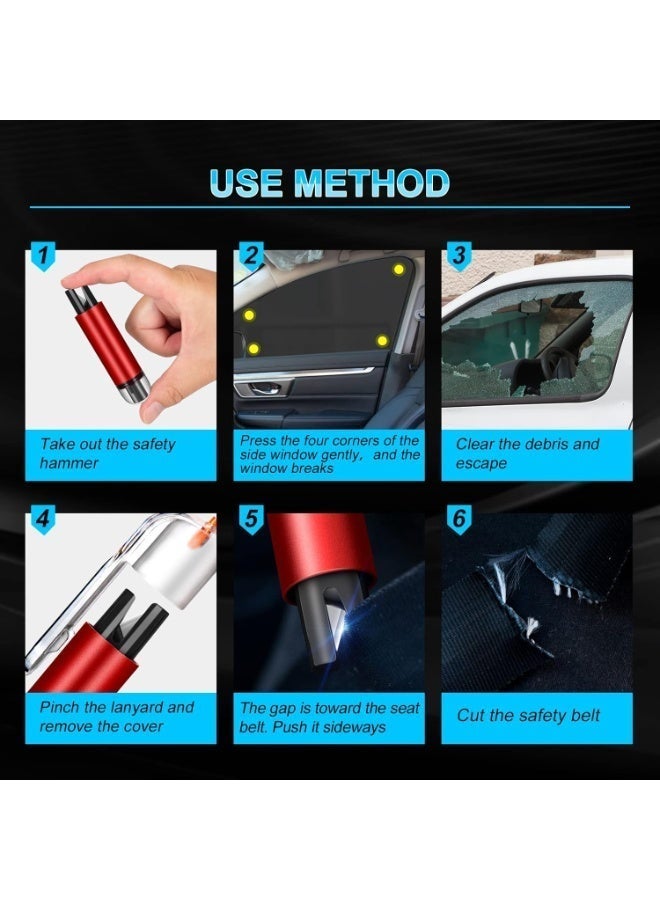 USE METHOD

1
Take out the safety hammer

2
Press the four corners of the side window gently, and the window breaks

3
Clear the debris and escape

4
Pinch the lanyard and remove the cover

5
The gap is toward the seat belt. Push it sideways

6
Cut the safety belt