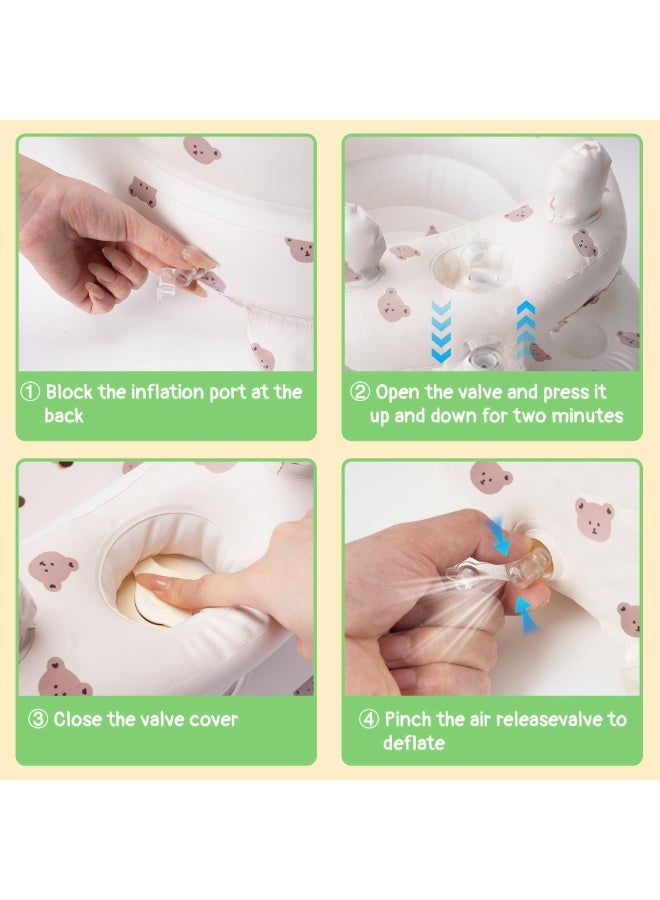 ① Block the inflation port at the back

② Open the valve and press it up and down for two minutes

③ Close the valve cover

④ Pinch the air releasevalve to deflate