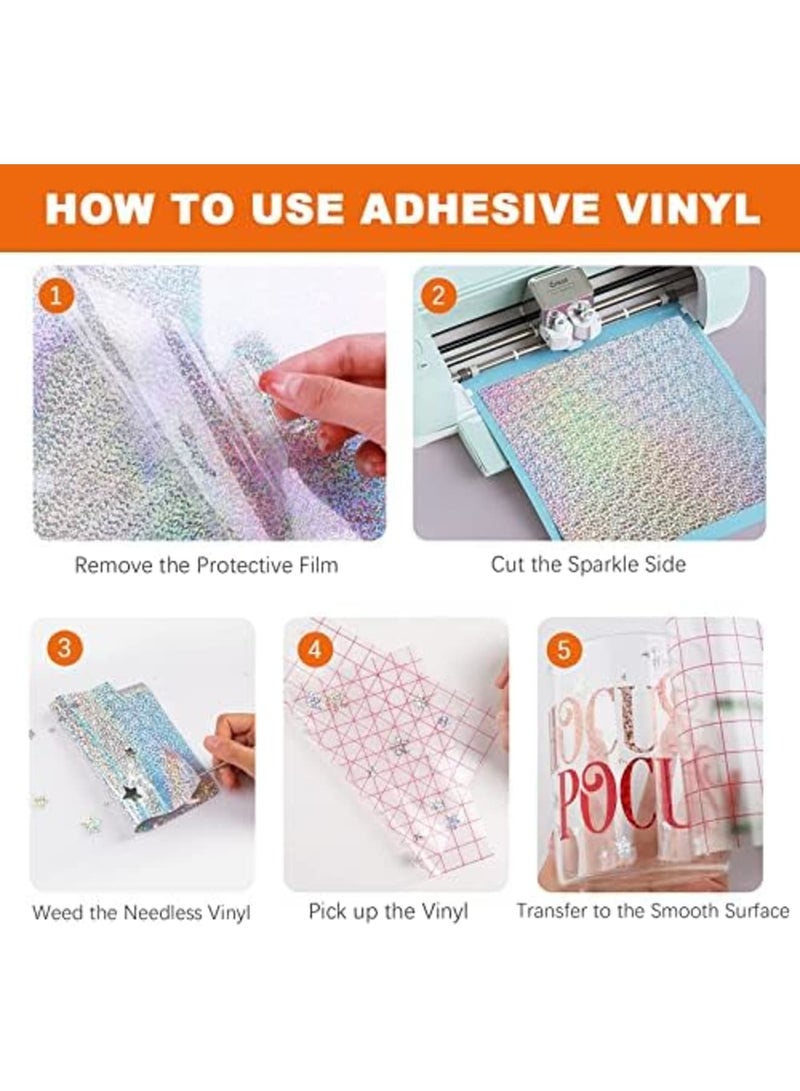 HOW TO USE ADHESIVE VINYL

1

Remove the Protective Film

2

Cut the Sparkle Side

3

Weed the Needless Vinyl

4

Pick up the Vinyl

5

HOCUS POCUS

Transfer to the Smooth Surface