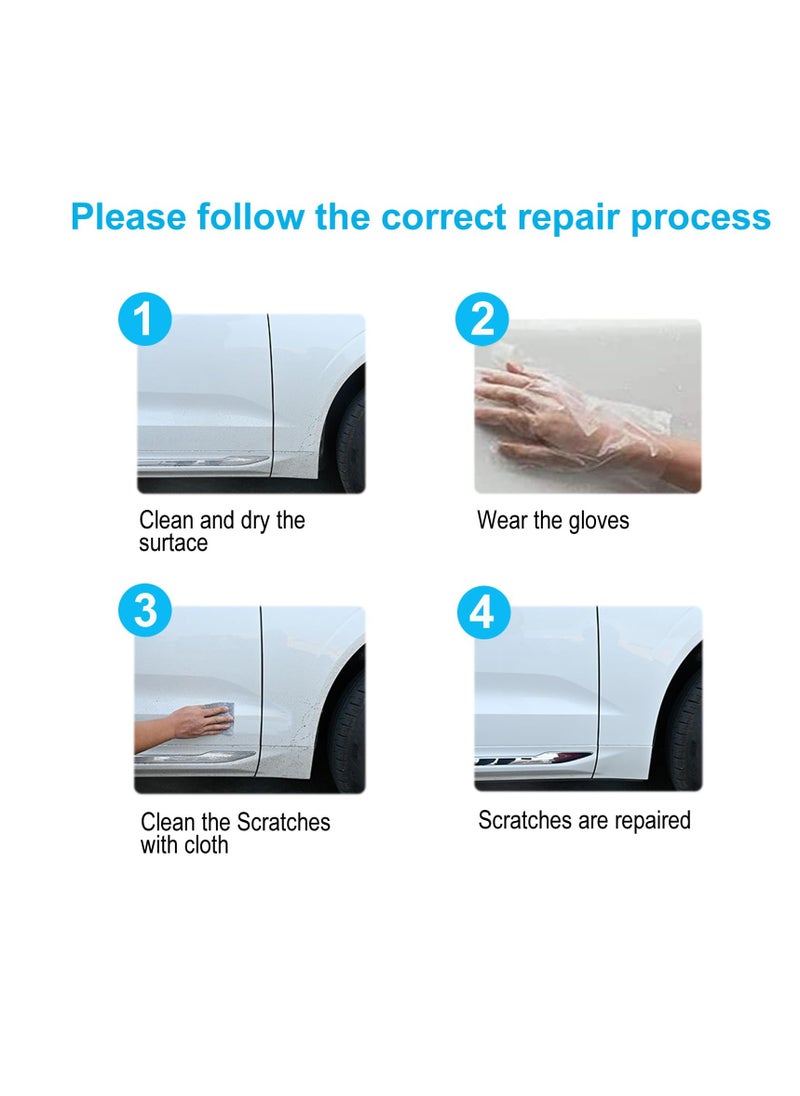 Please follow the correct repair process

1

Clean and dry the surtace

2

Wear the gloves

3

Clean the Scratches with cloth

4

Scratches are repaired