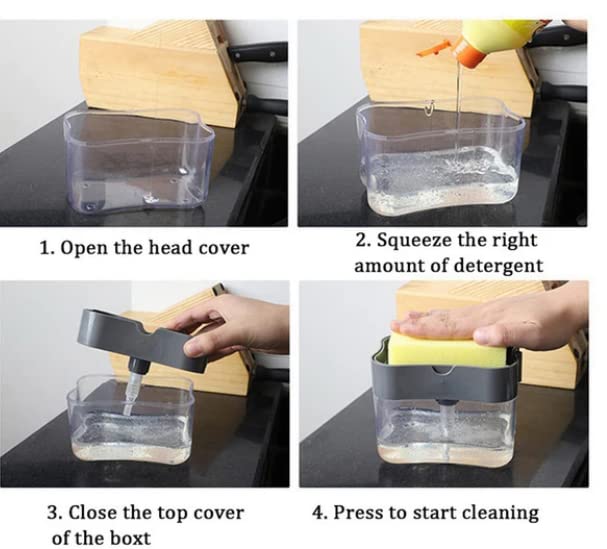 1. Open the head cover

2. Squeeze the right amount of detergent

3. Close the top cover of the boxt

4. Press to start cleaning