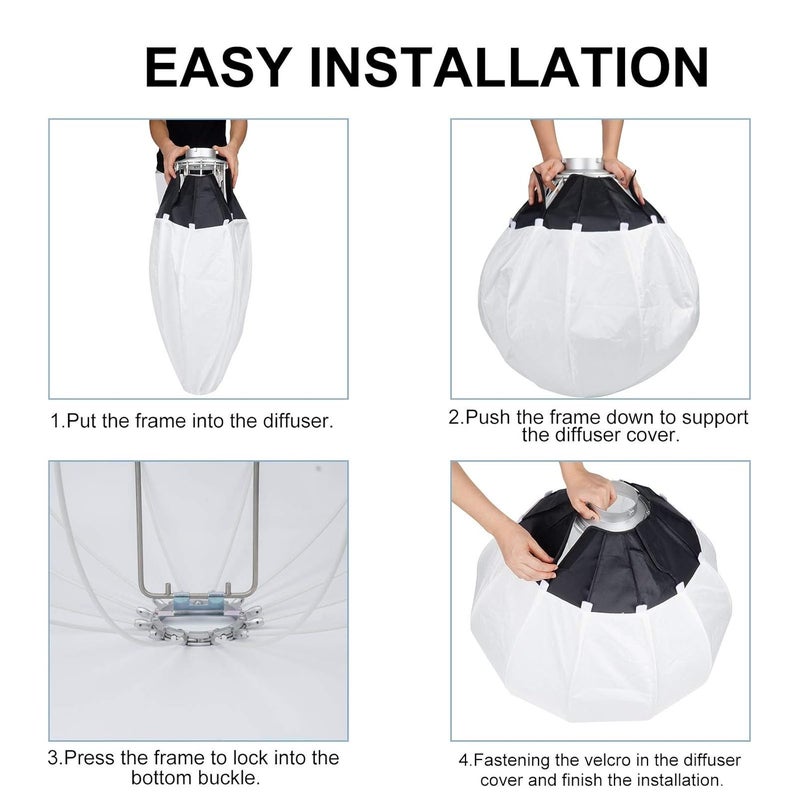 EASY INSTALLATION

1.Put the frame into the diffuser.

2.Push the frame down to support the diffuser cover.

3.Press the frame to lock into the bottom buckle.

4.Fastening the velcro in the diffuser cover and finish the installation.