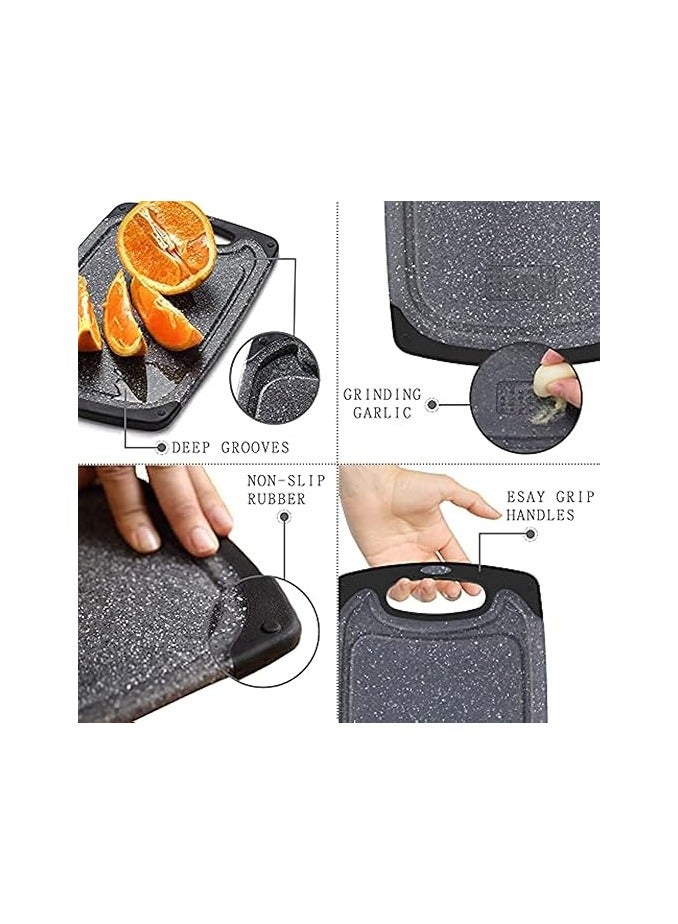 DEEP GROOVES

GRINDING GARLIC

NON-SLIP RUBBER

ESAY GRIP HANDLES