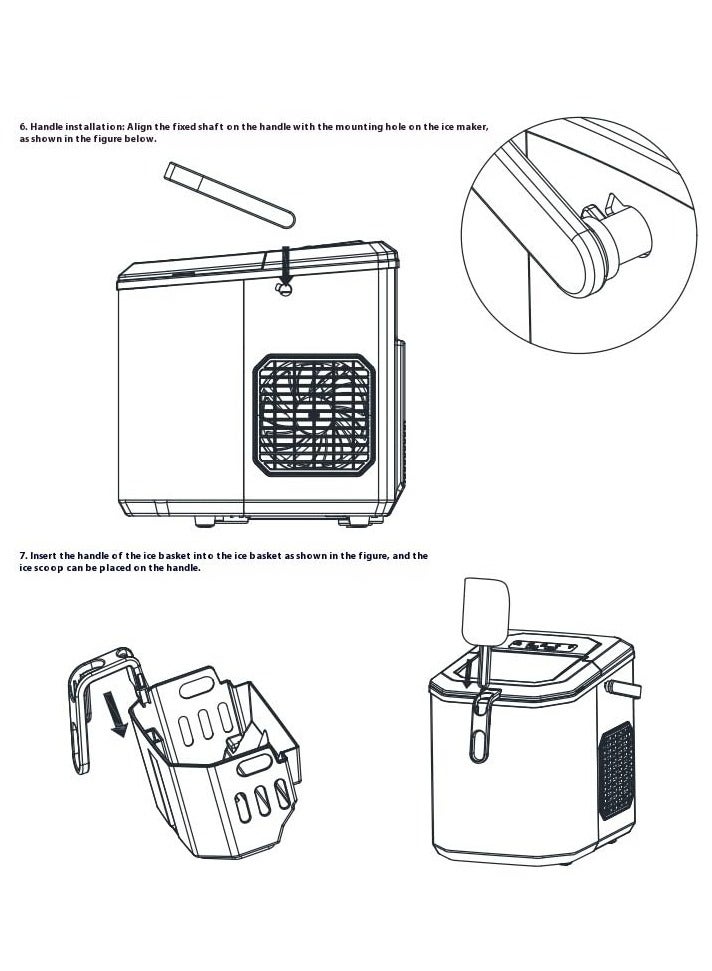 6. Handle installation: Align the fixed shaft on the handle with the mounting hole on the ice maker, as shown in the figure below.

7. Insert the handle of the ice basket into the ice basket as shown in the figure, and the ice scoop can be placed on the handle.