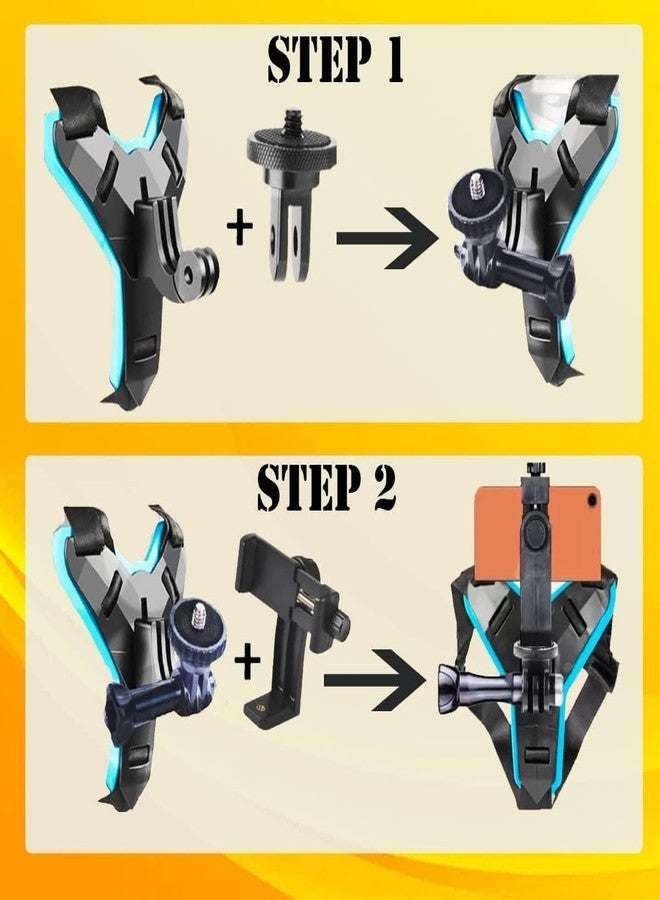 STEP 1

+

STEP 2

+