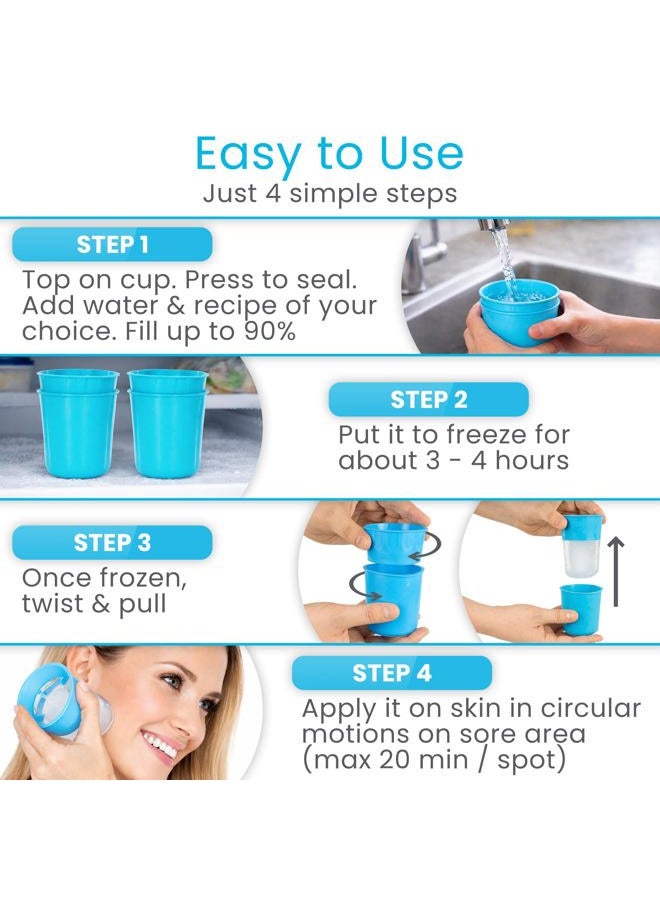 Easy to Use
Just 4 simple steps

STEP 1
Top on cup. Press to seal. Add water & recipe of your choice. Fill up to 90%

STEP 2
Put it to freeze for about 3 - 4 hours

STEP 3
Once frozen, twist & pull

STEP 4
Apply it on skin in circular motions on sore area (max 20 min / spot)