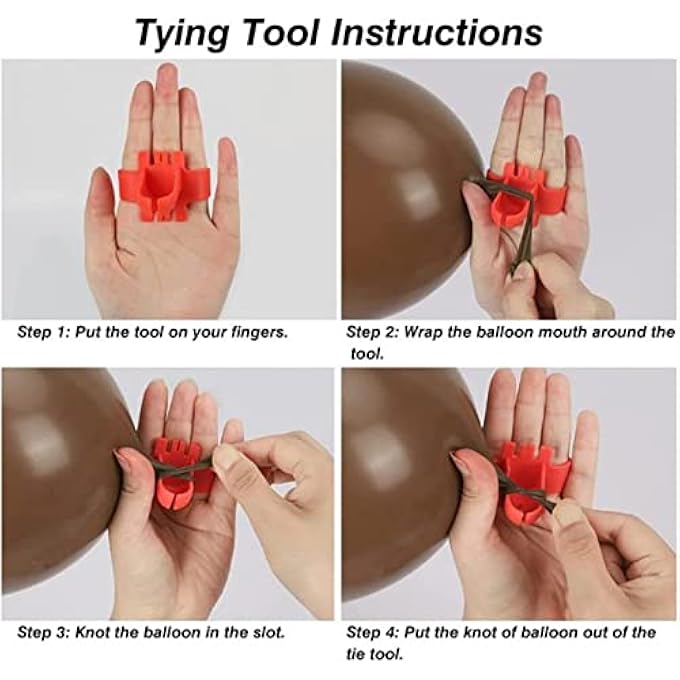 Tying Tool Instructions

Step 1: Put the tool on your fingers.

Step 2: Wrap the balloon mouth around the tool.

Step 3: Knot the balloon in the slot.

Step 4: Put the knot of balloon out of the tie tool.