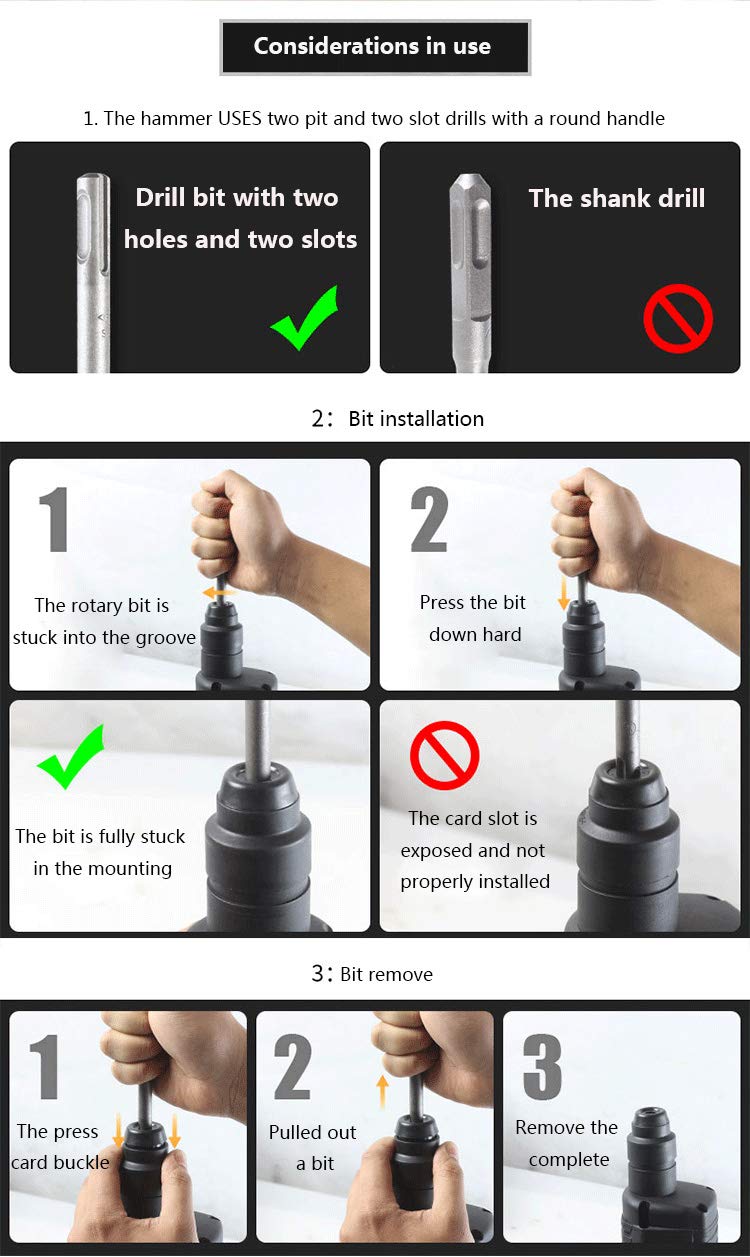 Considerations in use

1. The hammer USES two pit and two slot drills with a round handle

Drill bit with two holes and two slots

The shank drill

2: Bit installation

1

The rotary bit is stuck into the groove

2

Press the bit down hard

The bit is fully stuck in the mounting

The card slot is exposed and not properly installed

3: Bit remove

1

The press card buckle

2

Pulled out a bit

3

Remove the complete