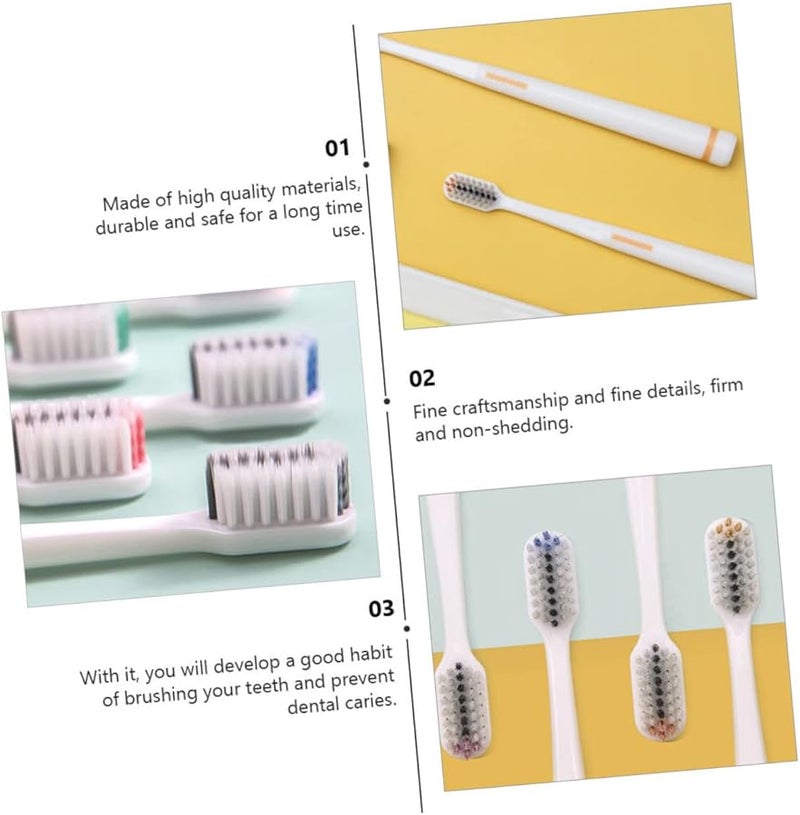 01

Made of high quality materials, durable and safe for a long time use.

02

Fine craftsmanship and fine details, firm and non-shedding.

03

With it, you will develop a good habit of brushing your teeth and prevent dental caries.