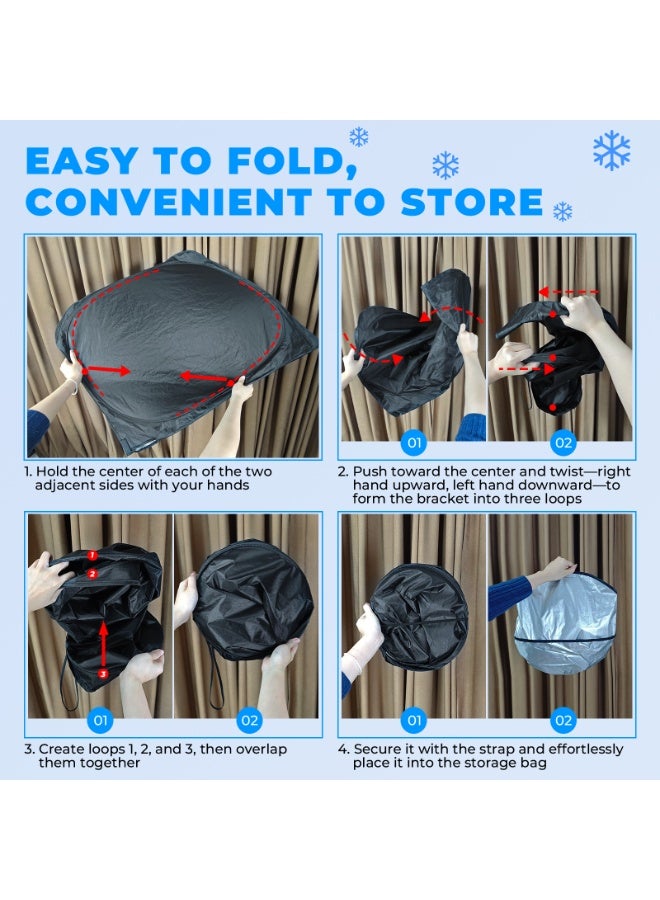 EASY TO FOLD, CONVENIENT TO STORE

1. Hold the center of each of the two adjacent sides with your hands

01

02

2. Push toward the center and twist—right hand upward, left hand downward—to form the bracket into three loops

1

2

3

01

02

3. Create loops 1, 2, and 3, then overlap them together

01

02

4. Secure it with the strap and effortlessly place it into the storage bag