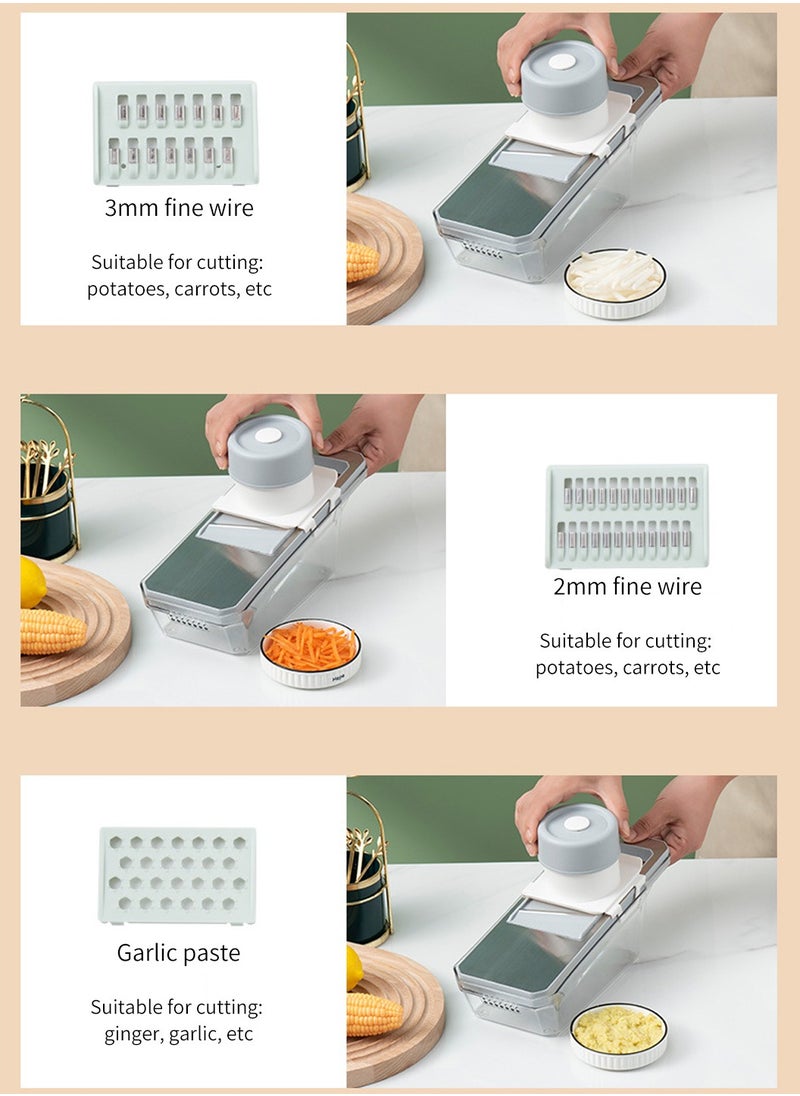 3mm fine wire

Suitable for cutting: potatoes, carrots, etc

2mm fine wire

Suitable for cutting: potatoes, carrots, etc

Garlic paste

Suitable for cutting: ginger, garlic, etc