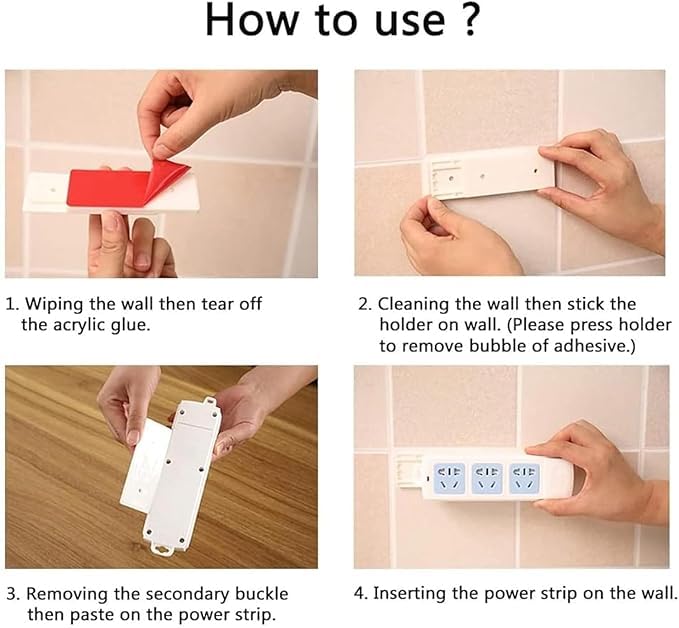 How to use ?

1. Wiping the wall then tear off the acrylic glue.

2. Cleaning the wall then stick the holder on wall. (Please press holder to remove bubble of adhesive.)

3. Removing the secondary buckle then paste on the power strip.

4. Inserting the power strip on the wall.