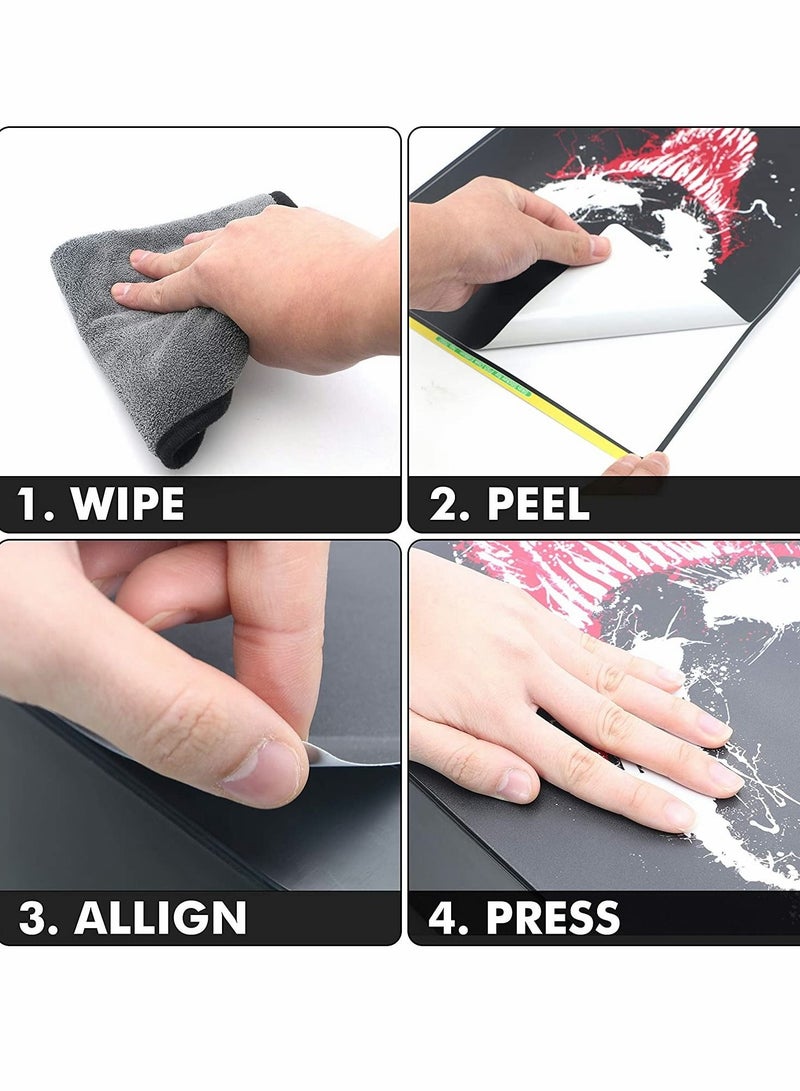 1. WIPE

2. PEEL

3. ALLIGN

4. PRESS