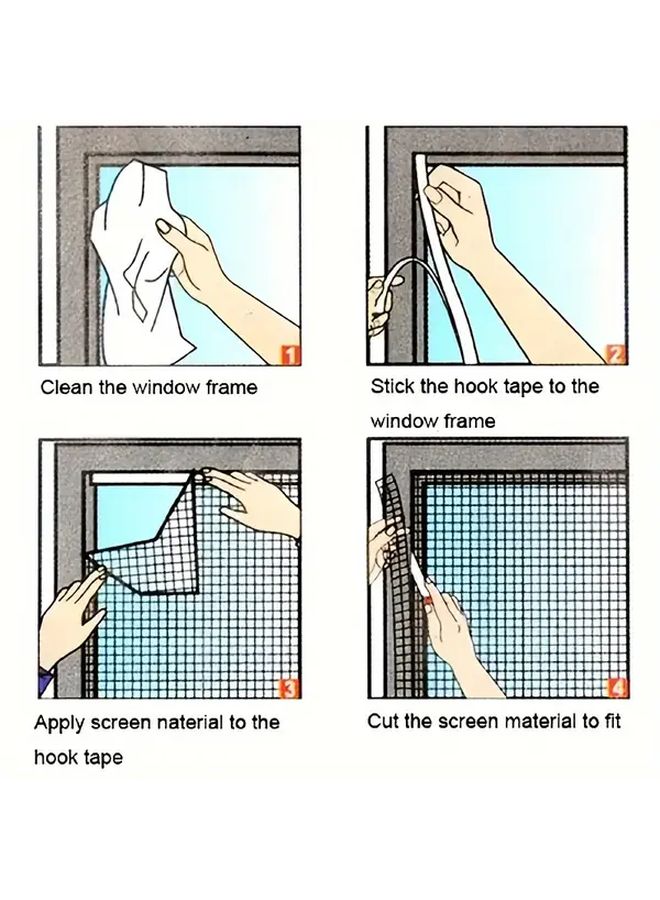 1

Clean the window frame

2

Stick the hook tape to the window frame

3

Apply screen naterial to the hook tape

4

Cut the screen material to fit