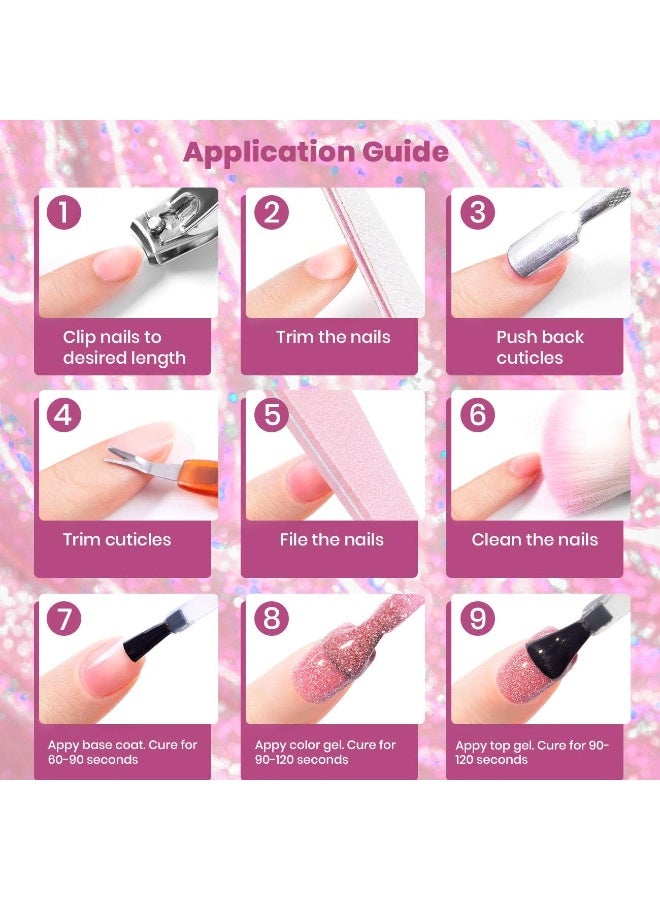 Application Guide

1
Clip nails to desired length

2
Trim the nails

3
Push back cuticles

4
Trim cuticles

5
File the nails

6
Clean the nails

7
Appy base coat. Cure for 60-90 seconds

8
Appy color gel. Cure for 90-120 seconds

9
Appy top gel. Cure for 90-120 seconds