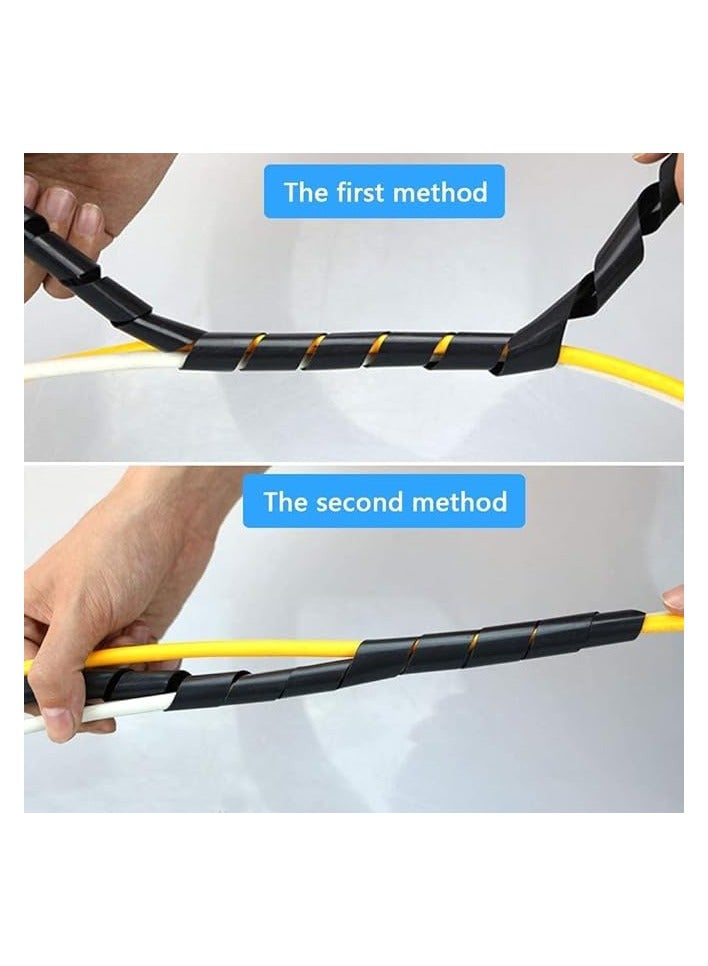 The first method

The second method