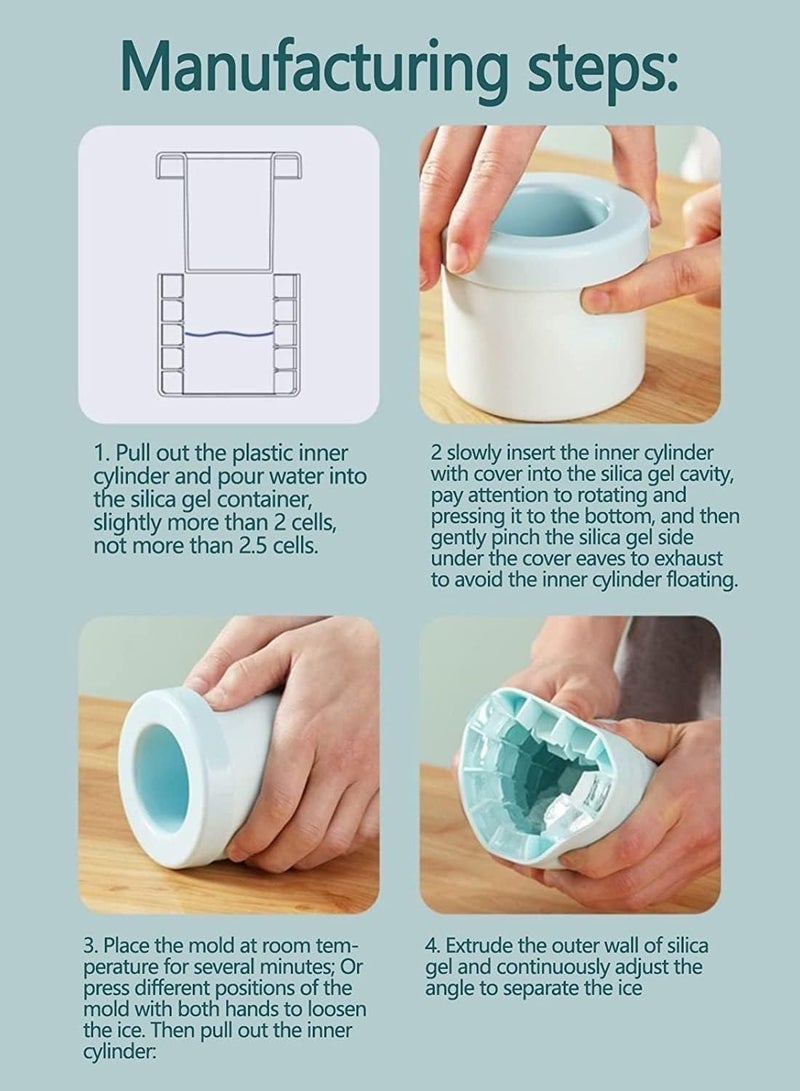 Manufacturing steps:

1. Pull out the plastic inner cylinder and pour water into the silica gel container, slightly more than 2 cells, not more than 2.5 cells.

2 slowly insert the inner cylinder with cover into the silica gel cavity, pay attention to rotating and pressing it to the bottom, and then gently pinch the silica gel side under the cover eaves to exhaust to avoid the inner cylinder floating.

3. Place the mold at room temperature for several minutes; Or press different positions of the mold with both hands to loosen the ice. Then pull out the inner cylinder:

4. Extrude the outer wall of silica gel and continuously adjust the angle to separate the ice