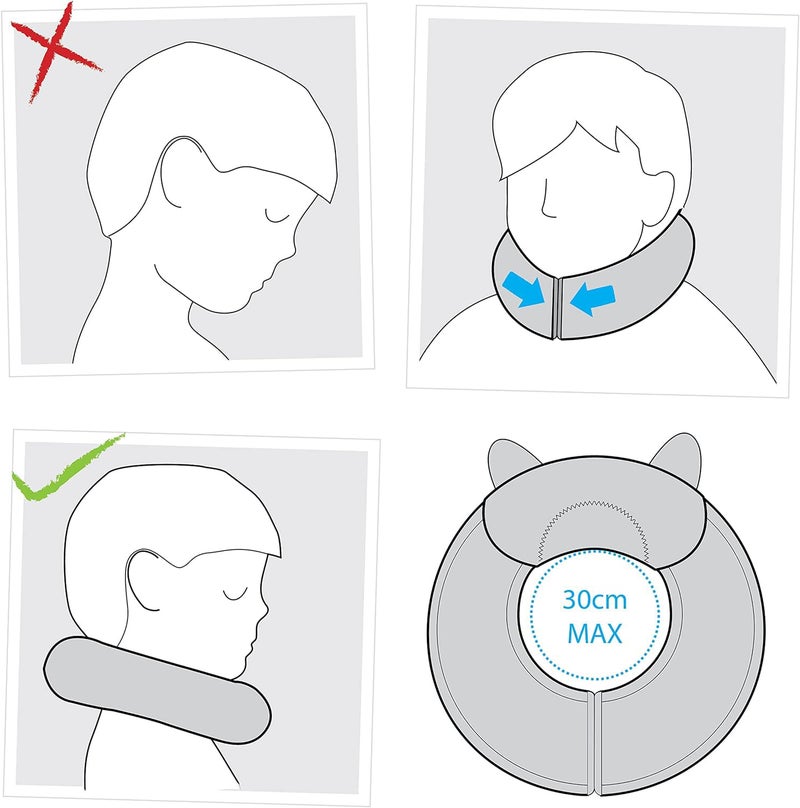 30cm
MAX