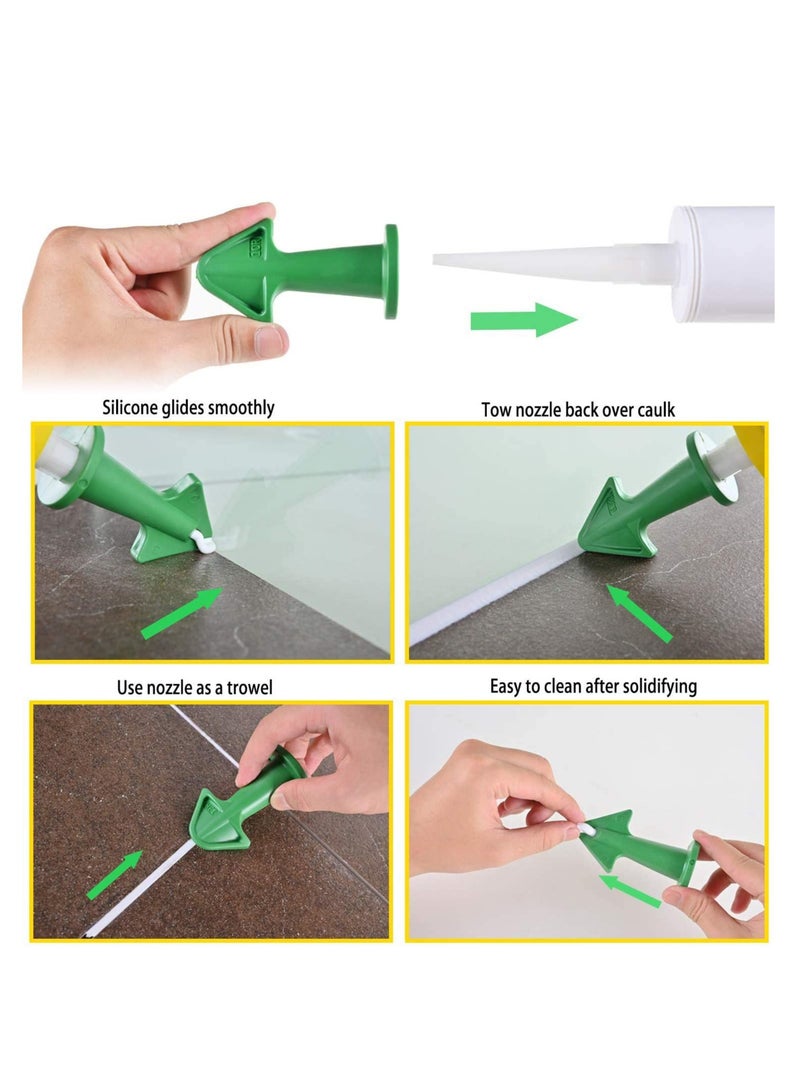 Silicone glides smoothly

Tow nozzle back over caulk

Use nozzle as a trowel

Easy to clean after solidifying